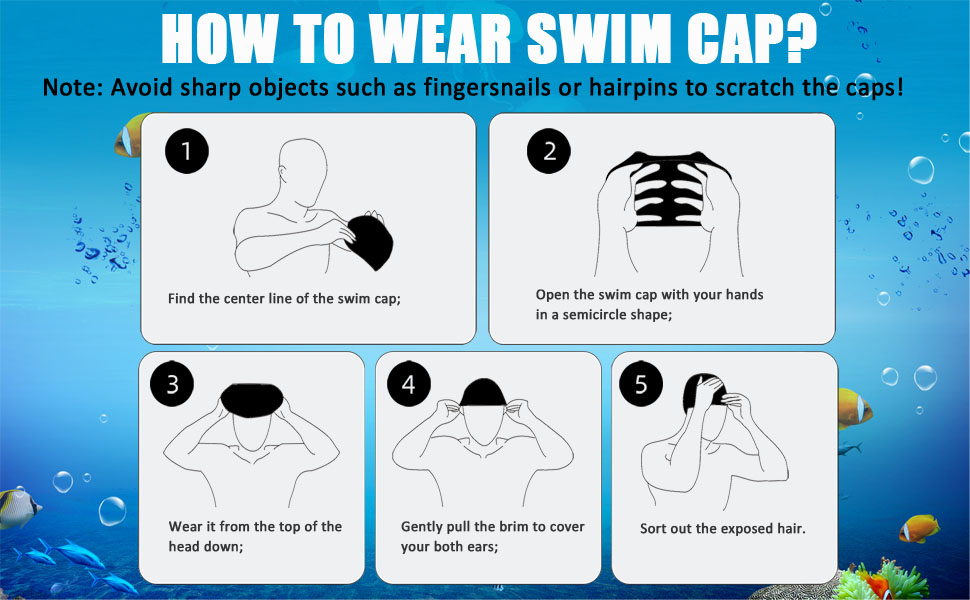 HOW TO WEAR SWIM CAP?

Note: Avoid sharp objects such as fingersnails or hairpins to scratch the caps!

1

Find the center line of the swim cap;

2

Open the swim cap with your hands in a semicircle shape;

3

Wear it from the top of the head down;

4

Gently pull the brim to cover your both ears;

5

Sort out the exposed hair.