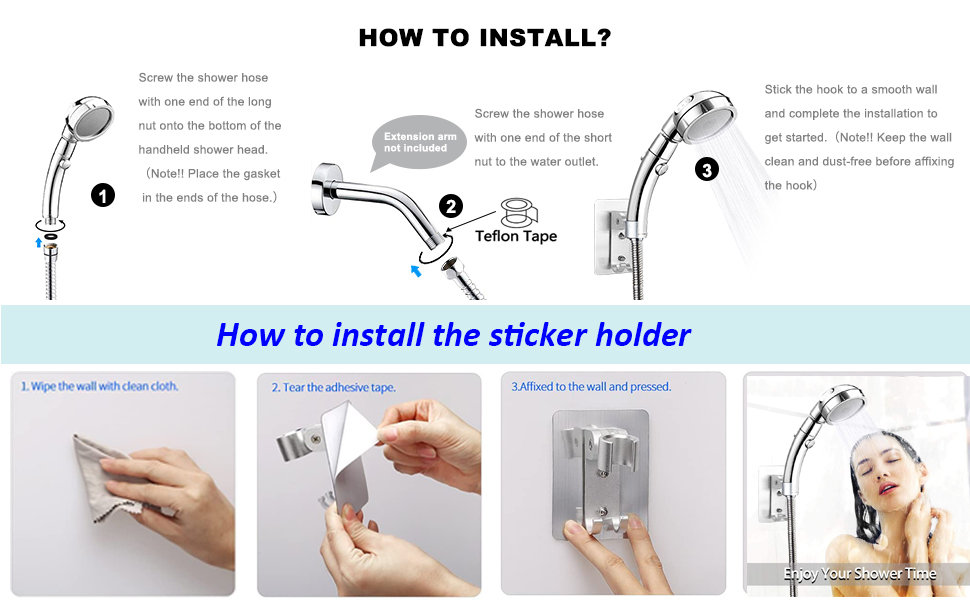 HOW TO INSTALL?

Screw the shower hose with one end of the long nut onto the bottom of the handheld shower head. (Note!! Place the gasket in the ends of the hose.)

1

Extension arm not included

Screw the shower hose with one end of the short nut to the water outlet.

2

Teflon Tape

Stick the hook to a smooth wall and complete the installation to get started. (Note!! Keep the wall clean and dust-free before affixing the hook)

3

How to install the sticker holder

1. Wipe the wall with clean cloth.

2. Tear the adhesive tape.

3.Affixed to the wall and pressed.

Enjoy Your Shower Time