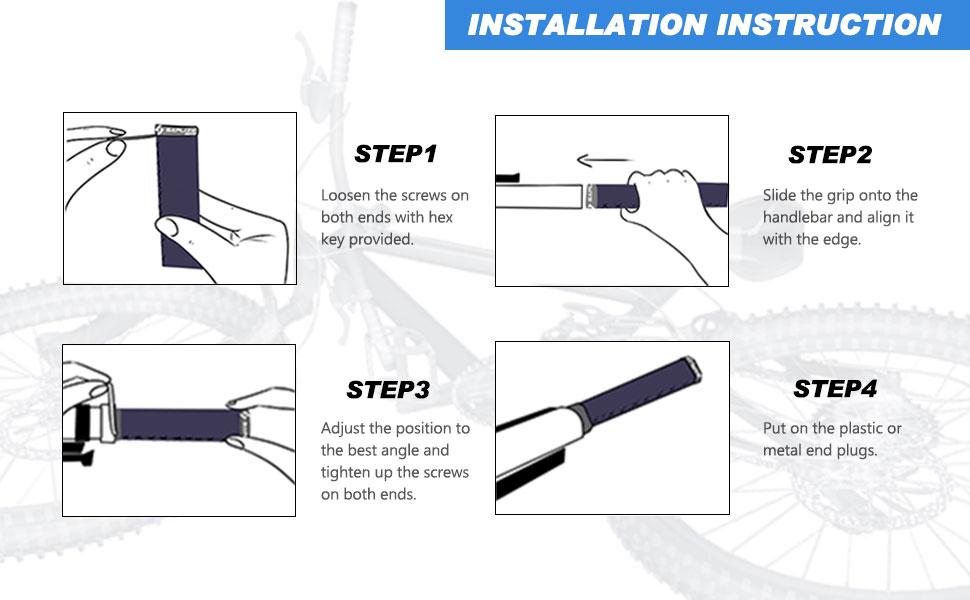 INSTALLATION INSTRUCTION

STEP1

Loosen the screws on both ends with hex key provided.

STEP2

Slide the grip onto the handlebar and align it with the edge.

STEP3

Adjust the position to the best angle and tighten up the screws on both ends.

STEP4

Put on the plastic or metal end plugs.