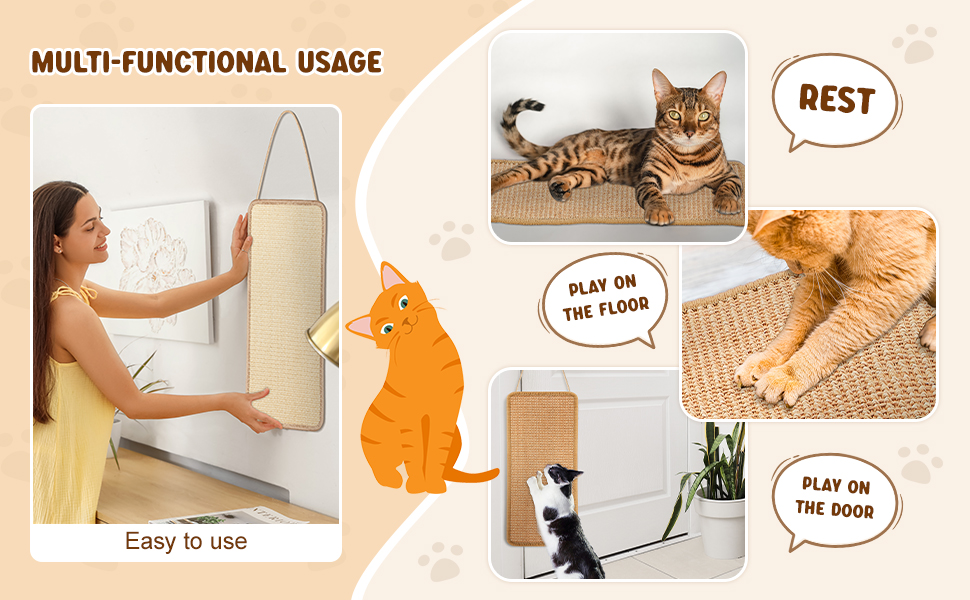 MULTI-FUNCTIONAL USAGE

Easy to use

REST

PLAY ON THE FLOOR

PLAY ON THE DOOR