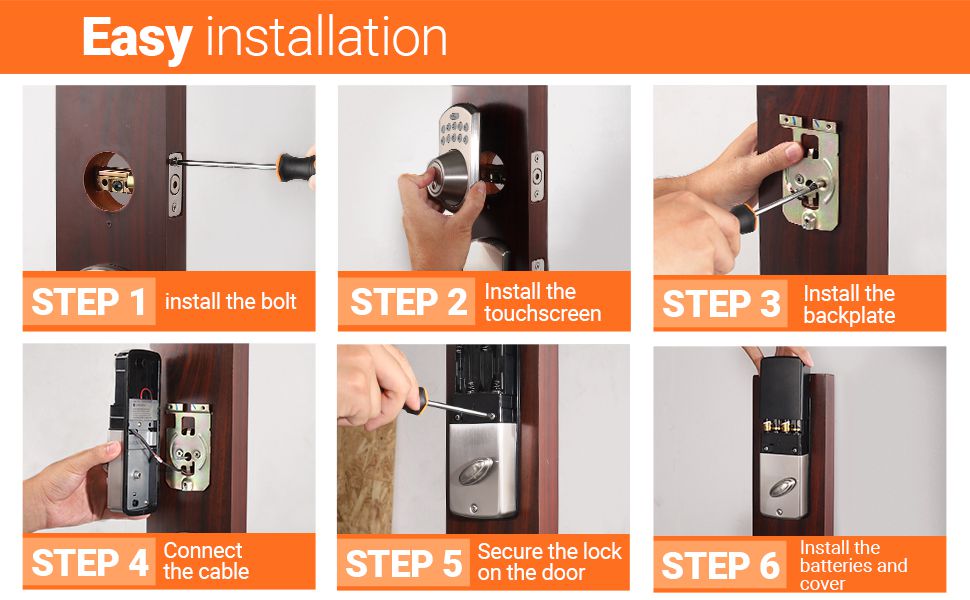 Easy installation

STEP 1 install the bolt

STEP 2 Install the touchscreen

STEP 3 Install the backplate

STEP 4 Connect the cable

STEP 5 Secure the lock on the door

STEP 6 Install the batteries and cover