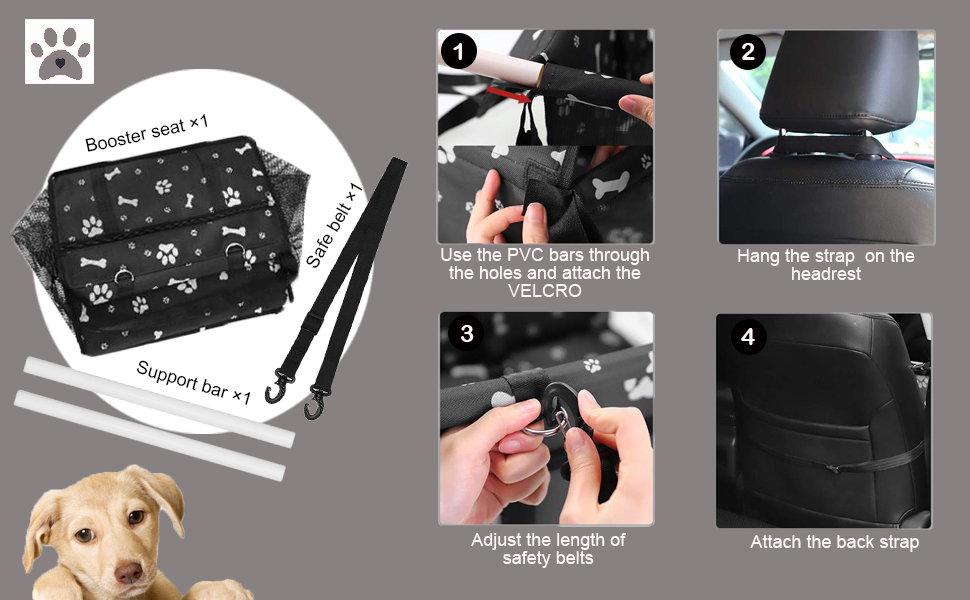 Booster seat ×1

Safe belt ×1

Support bar ×1

1

Use the PVC bars through the holes and attach the VELCRO

2

Hang the strap  on the headrest

3

Adjust the length of safety belts

4

Attach the back strap