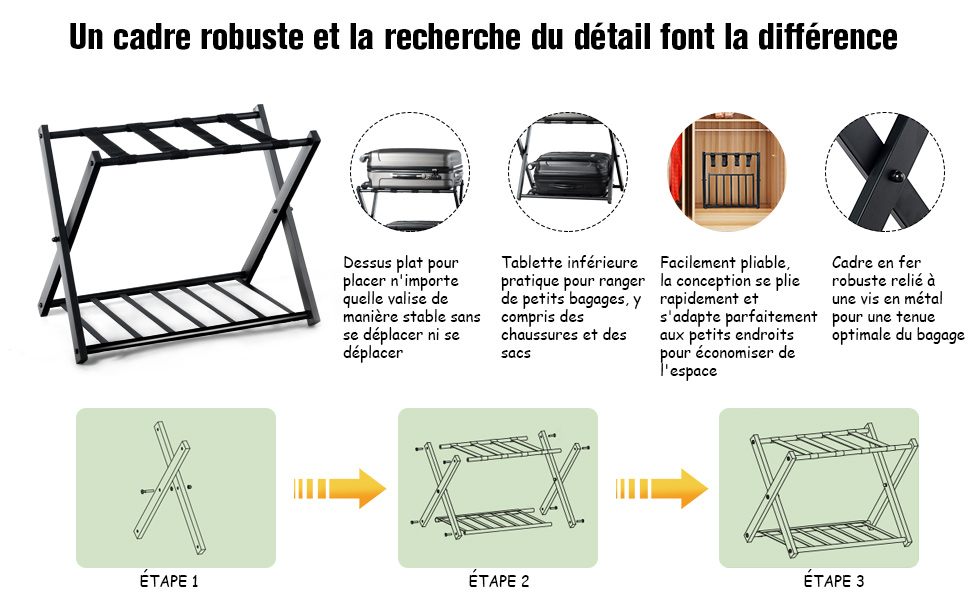 Un cadre robuste et la recherche du détail font la différence

Dessus plat pour placer n'importe quelle valise de manière stable sans se déplacer ni se déplacer

Tablette inférieure pratique pour ranger de petits bagages, y compris des chaussures et des sacs

Facilement pliable, la conception se plie rapidement et s'adapte parfaitement aux petits endroits pour économiser de l'espace

Cadre en fer robuste relié à une vis en métal pour une tenue optimale du bagage

ÉTAPE 1

ÉTAPE 2

ÉTAPE 3