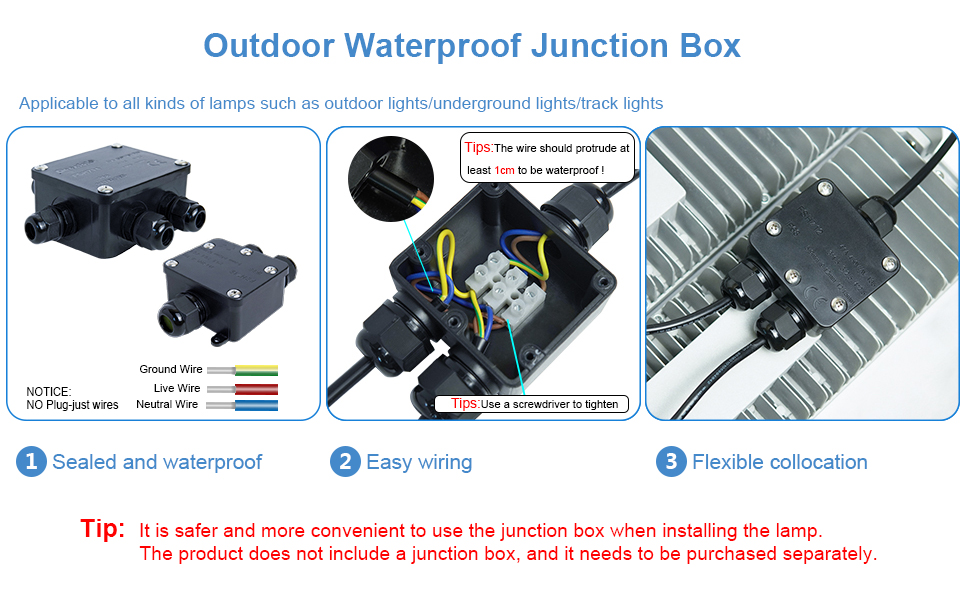 Outdoor Waterproof Junction Box

Applicable to all kinds of lamps such as outdoor lights/underground lights/track lights

Ground Wire
Live Wire
Neutral Wire
NOTICE:
NO Plug-just wires

Tips:The wire should protrude at least 1cm to be waterproof !

Tips:Use a screwdriver to tighten

1 Sealed and waterproof

2 Easy wiring

3 Flexible collocation

Tip: It is safer and more convenient to use the junction box when installing the lamp. The product does not include a junction box, and it needs to be purchased separately.