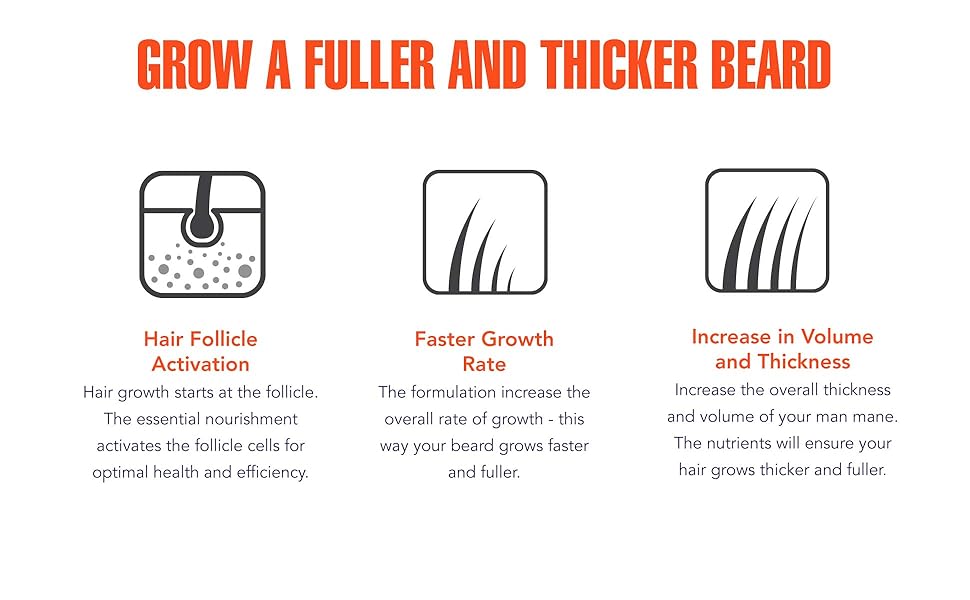 GROW A FULLER AND THICKER BEARD

Hair Follicle Activation

Hair growth starts at the follicle. The essential nourishment activates the follicle cells for optimal health and efficiency.

Faster Growth Rate

The formulation increase the overall rate of growth - this way your beard grows faster and fuller.

Increase in Volume and Thickness

Increase the overall thickness and volume of your man mane. The nutrients will ensure your hair grows thicker and fuller.