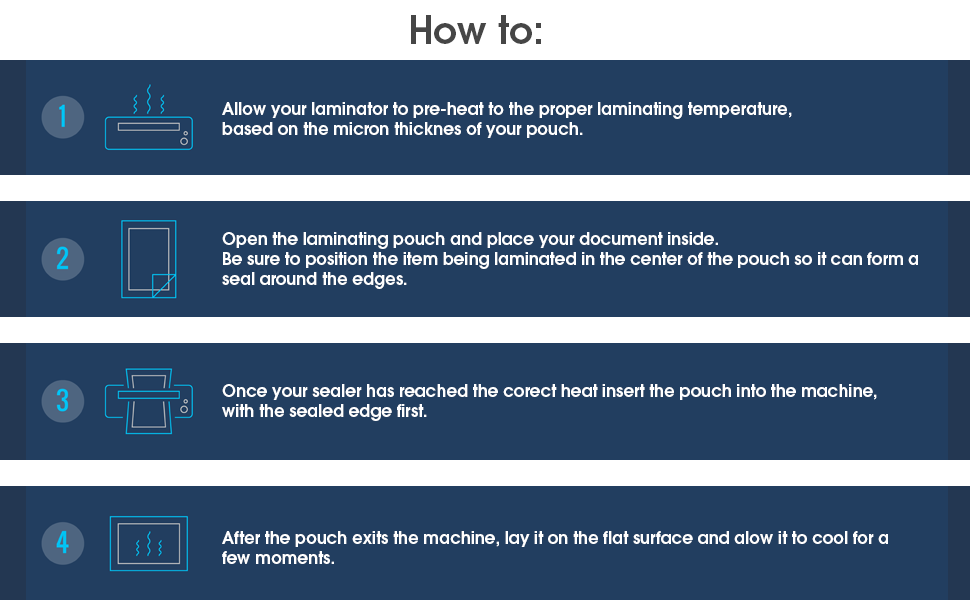 How to:

1

Allow your laminator to pre-heat to the proper laminating temperature, based on the micron thicknes of your pouch.

2

Open the laminating pouch and place your document inside.
Be sure to position the item being laminated in the center of the pouch so it can form a seal around the edges.

3

Once your sealer has reached the corect heat insert the pouch into the machine, with the sealed edge first.

4

After the pouch exits the machine, lay it on the flat surface and alow it to cool for a few moments.