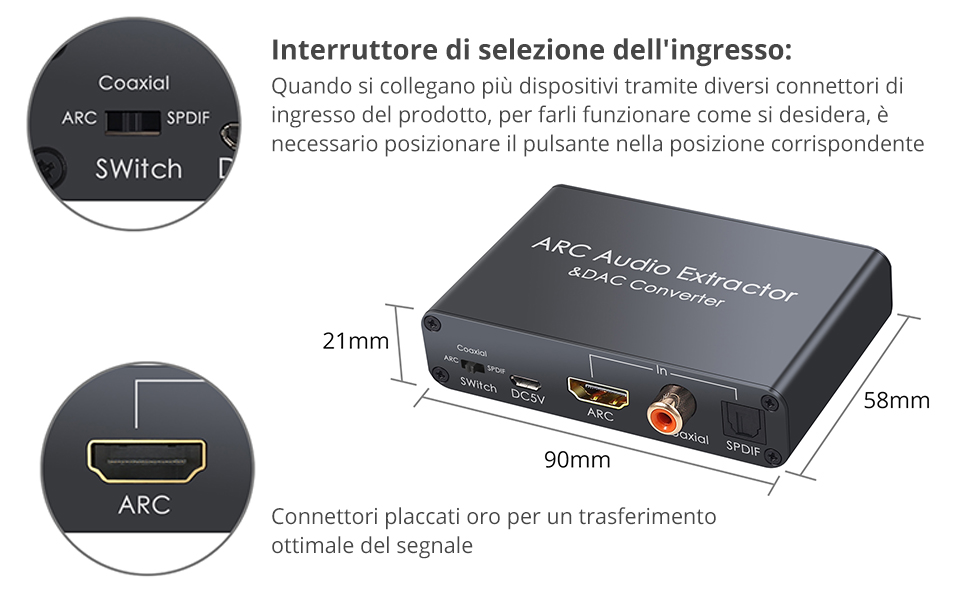 Coaxial
ARC SPDIF
SWitch

Interruttore di selezione dell'ingresso:
Quando si collegano più dispositivi tramite diversi connettori di ingresso del prodotto, per farli funzionare come si desidera, è necessario posizionare il pulsante nella posizione corrispondente

ARC Audio Extractor
&DAC Converter

21mm

Coaxial
ARC SPDIF
SWitch
DC5V
In
ARC
Coaxial
SPDIF

58mm

90mm

ARC

Connettori placcati oro per un trasferimento ottimale del segnale