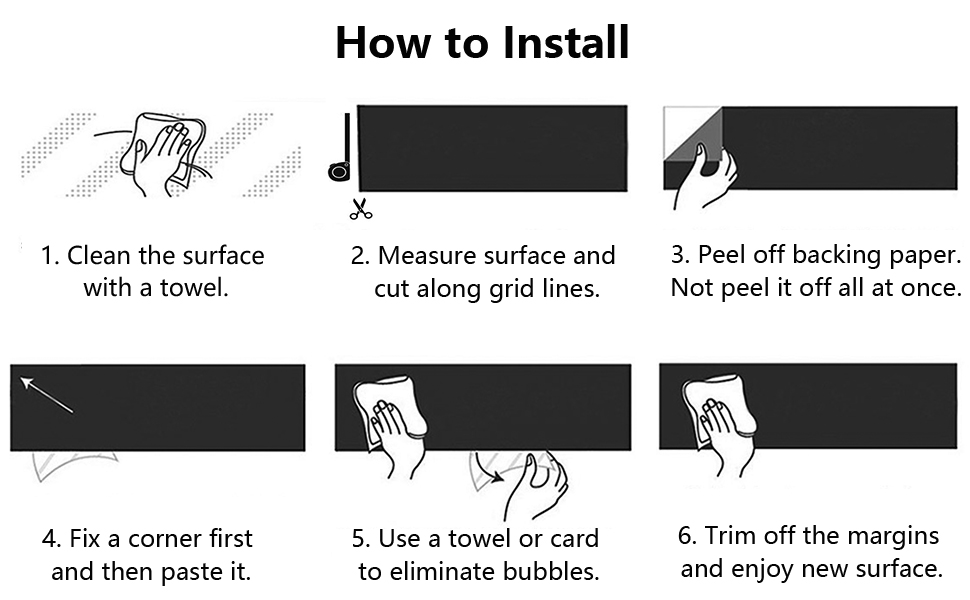 How to Install

1. Clean the surface with a towel.

2. Measure surface and cut along grid lines.

3. Peel off backing paper. Not peel it off all at once.

4. Fix a corner first and then paste it.

5. Use a towel or card to eliminate bubbles.

6. Trim off the margins and enjoy new surface.