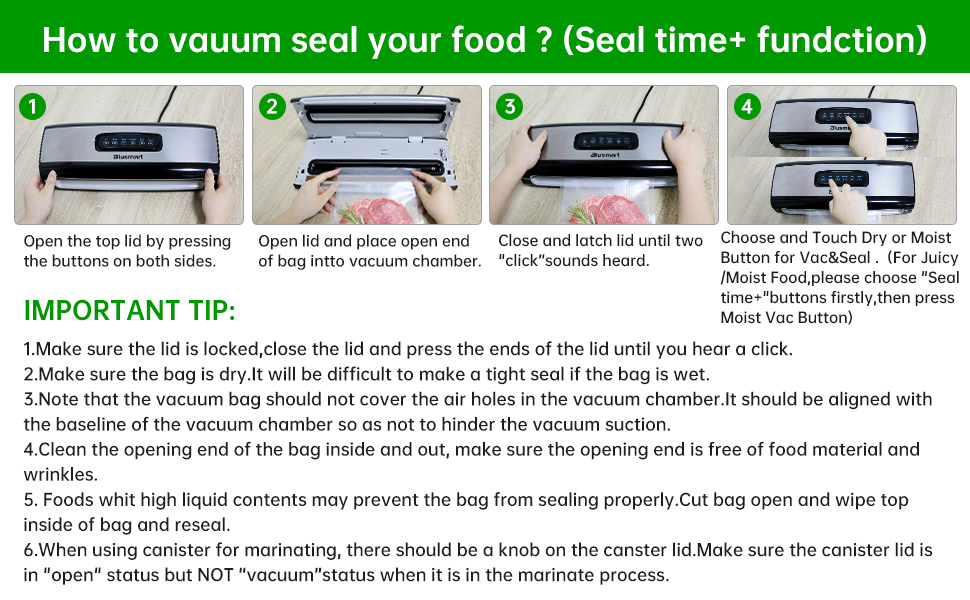 How to vauum seal your food ? (Seal time+ fundction)

1
Blusmart
Open the top lid by pressing the buttons on both sides.

2
Open lid and place open end of bag intto vacuum chamber.

3
Blusmart
Close and latch lid until two "click"sounds heard.

4
Blusmart
Choose and Touch Dry or Moist Button for Vac&Seal . (For Juicy /Moist Food,please choose "Seal time+"buttons firstly,then press Moist Vac Button)

IMPORTANT TIP:

1.Make sure the lid is locked,close the lid and press the ends of the lid until you hear a click.
2.Make sure the bag is dry.It will be difficult to make a tight seal if the bag is wet.
3.Note that the vacuum bag should not cover the air holes in the vacuum chamber.It should be aligned with the baseline of the vacuum chamber so as not to hinder the vacuum suction.
4.Clean the opening end of the bag inside and out, make sure the opening end is free of food material and wrinkles.
5. Foods whit high liquid contents may prevent the bag from sealing properly.Cut bag open and wipe top inside of bag and reseal.
6.When using canister for marinating, there should be a knob on the canster lid.Make sure the canister lid is in "open" status but NOT "vacuum"status when it is in the marinate process.