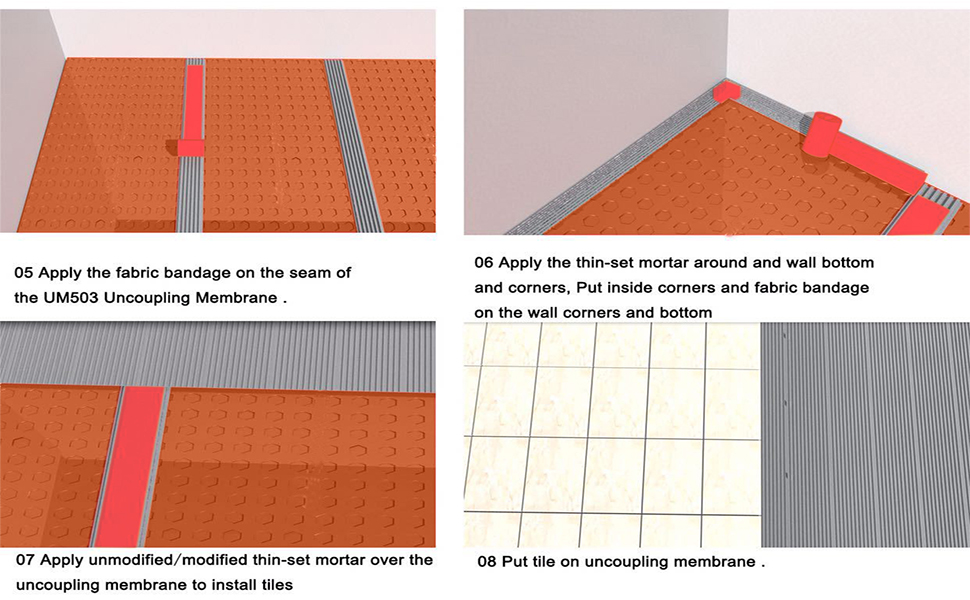 05 Apply the fabric bandage on the seam of the UM503 Uncoupling Membrane .

06 Apply the thin-set mortar around and wall bottom and corners, Put inside corners and fabric bandage on the wall corners and bottom

07 Apply unmodified/modified thin-set mortar over the uncoupling membrane to install tiles

08 Put tile on uncoupling membrane .