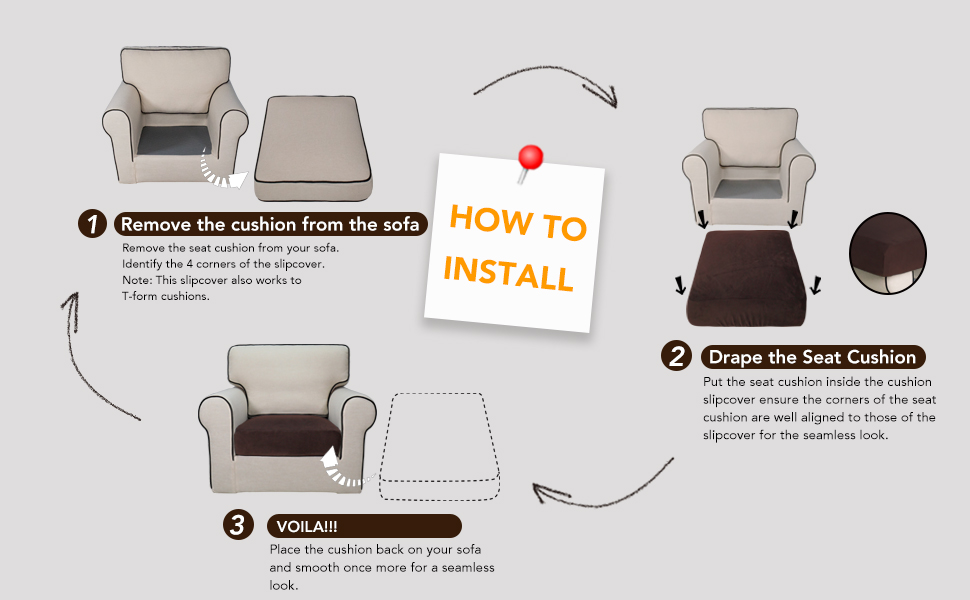 HOW TO INSTALL

1 Remove the cushion from the sofa

Remove the seat cushion from your sofa. Identify the 4 corners of the slipcover. Note: This slipcover also works to T-form cushions.

2 Drape the Seat Cushion

Put the seat cushion inside the cushion slipcover ensure the corners of the seat cushion are well aligned to those of the slipcover for the seamless look.

3 VOILA!!!

Place the cushion back on your sofa and smooth once more for a seamless look.