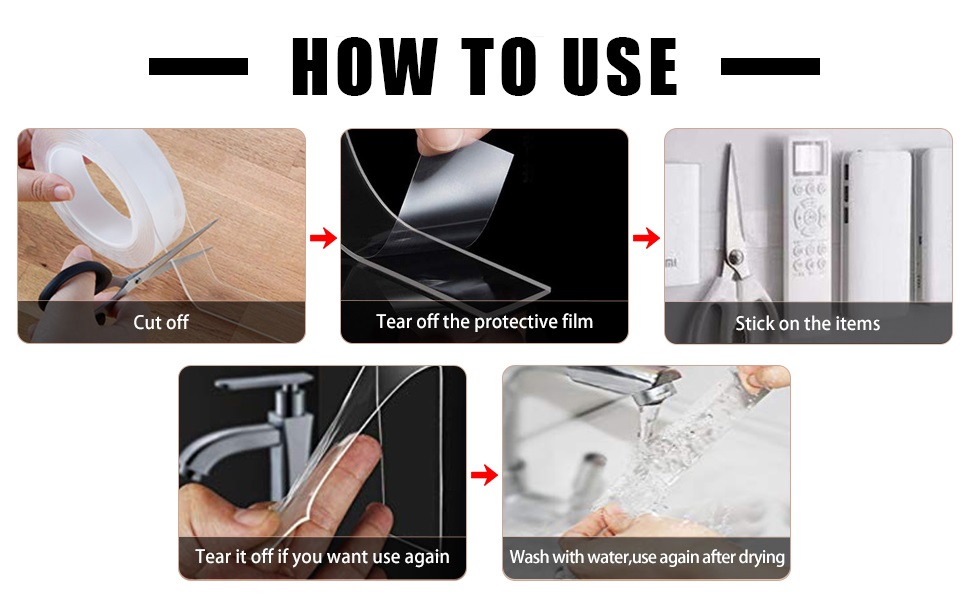 HOW TO USE

Cut off

Tear off the protective film

Stick on the items

Tear it off if you want use again

Wash with water,use again after drying