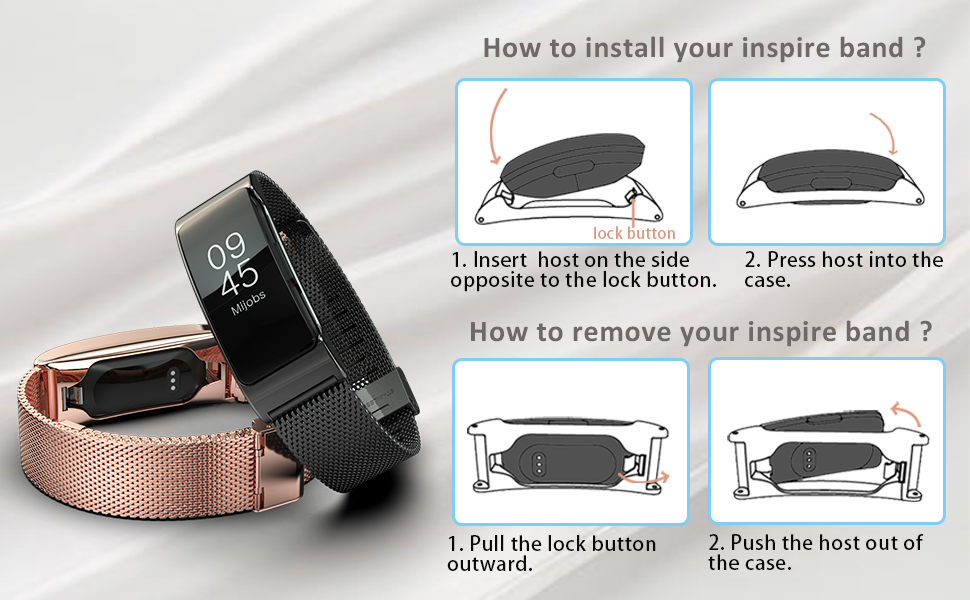 09
45
Mijobs

How to install your inspire band ?

lock button

1. Insert host on the side opposite to the lock button.

2. Press host into the case.

How to remove your inspire band ?

1. Pull the lock button outward.

2. Push the host out of the case.