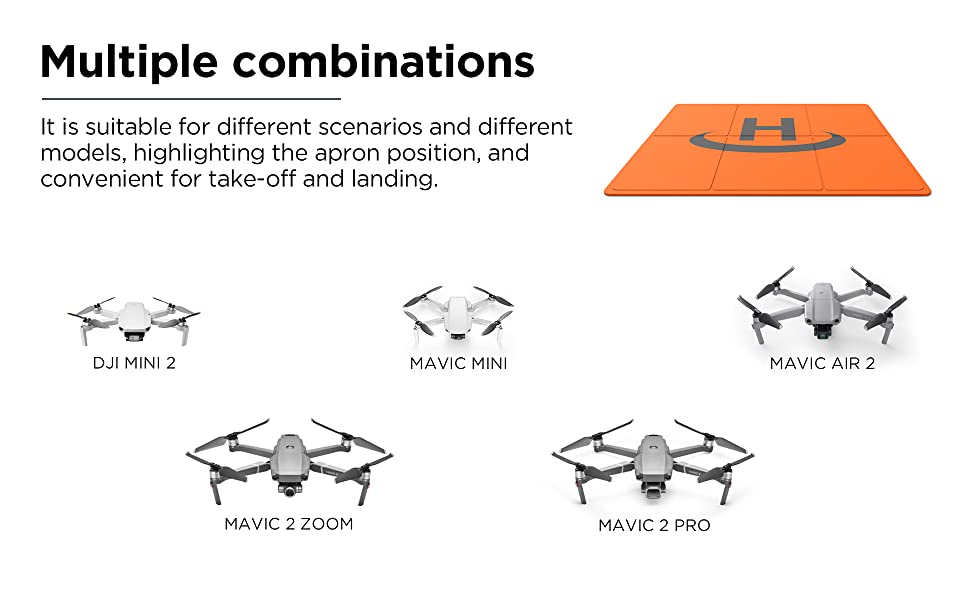 Multiple combinations

It is suitable for different scenarios and different models, highlighting the apron position, and convenient for take-off and landing.

H

DJI MINI 2

MAVIC MINI

MAVIC AIR 2

MAVIC 2 ZOOM

MAVIC 2 PRO