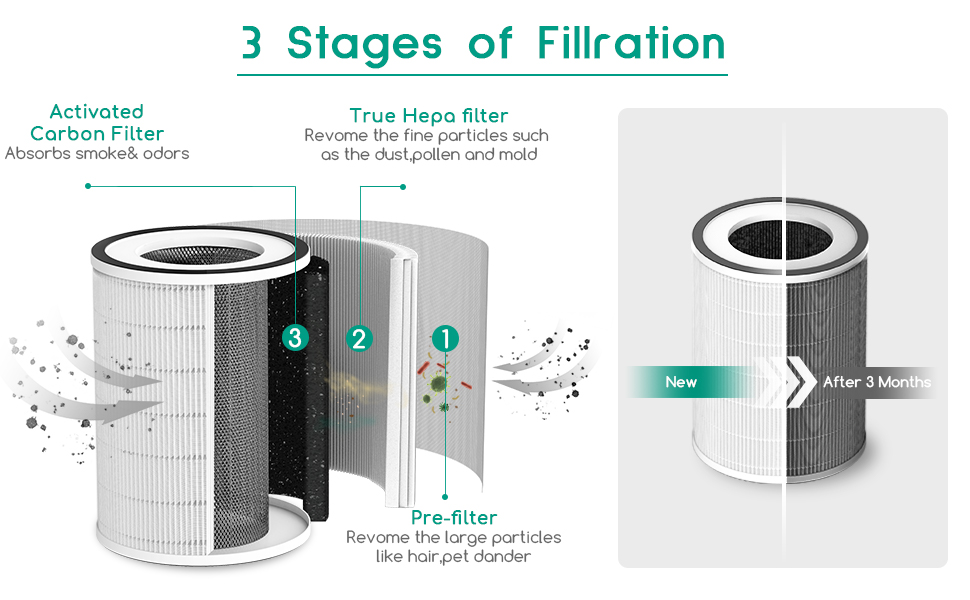 3 Stages of Fillration

Activated Carbon Filter
Absorbs smoke& odors

True Hepa filter
Revome the fine particles such as the dust,pollen and mold

3

2

1

Pre-filter
Revome the large particles like hair,pet dander

New

After 3 Months