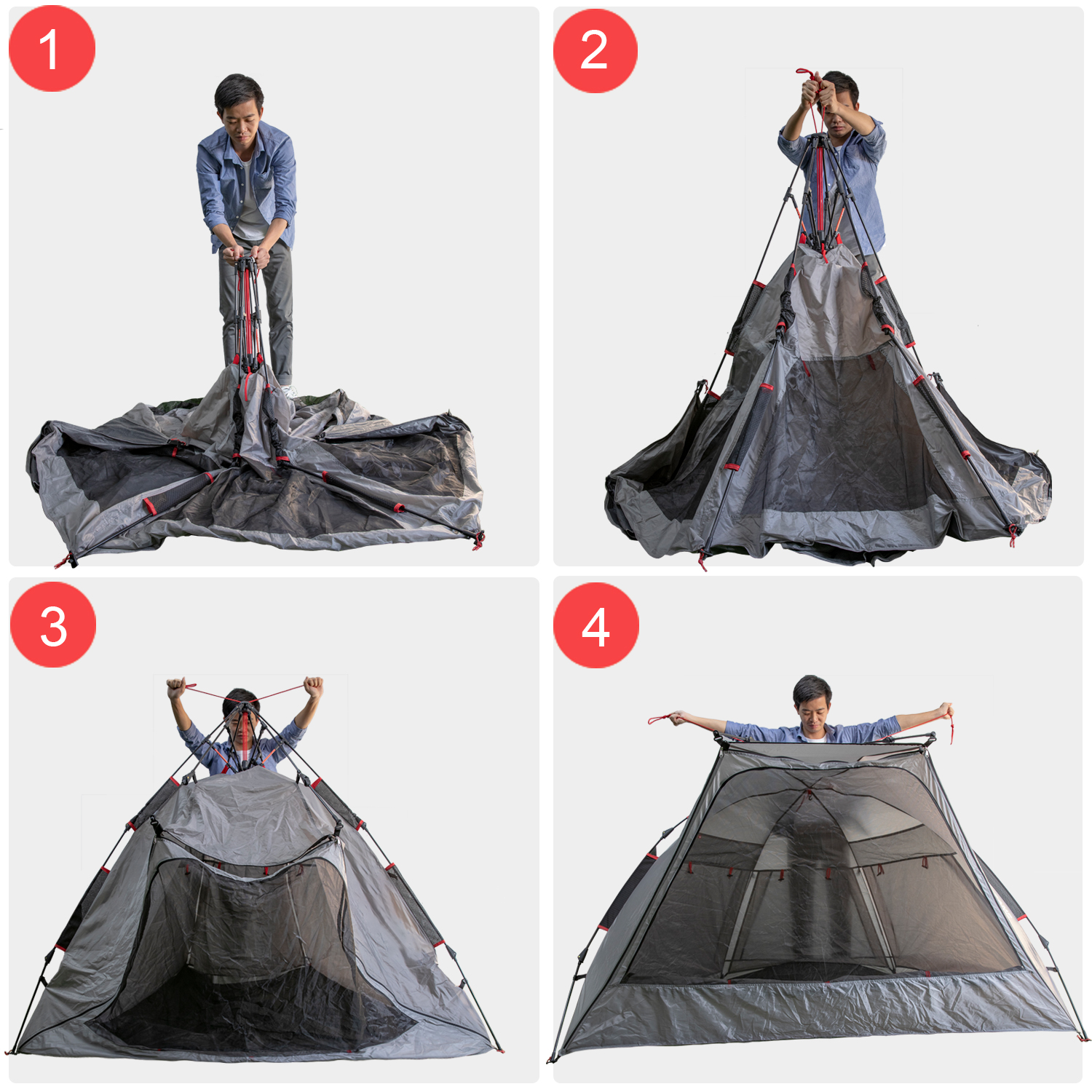 1

2

3

4