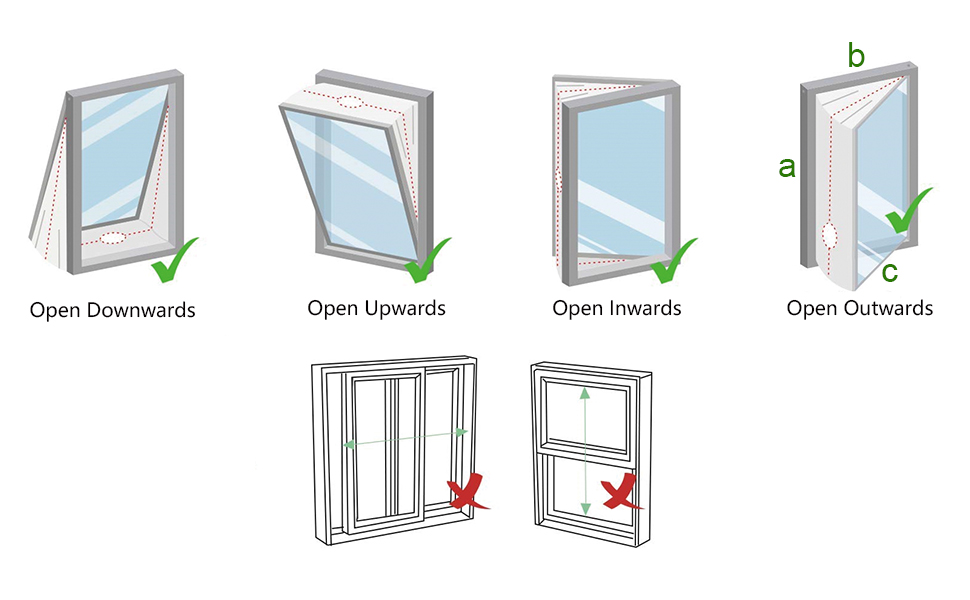 Open Downwards

Open Upwards

Open Inwards

b
a
c
Open Outwards