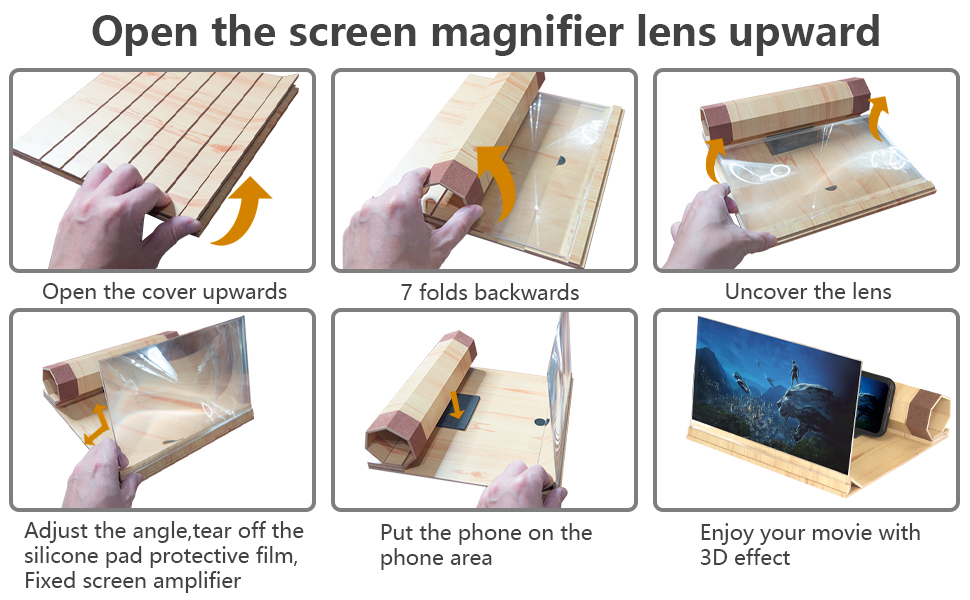 Open the screen magnifier lens upward

Open the cover upwards

7 folds backwards

Uncover the lens

Adjust the angle,tear off the silicone pad protective film, Fixed screen amplifier

Put the phone on the phone area

Enjoy your movie with 3D effect