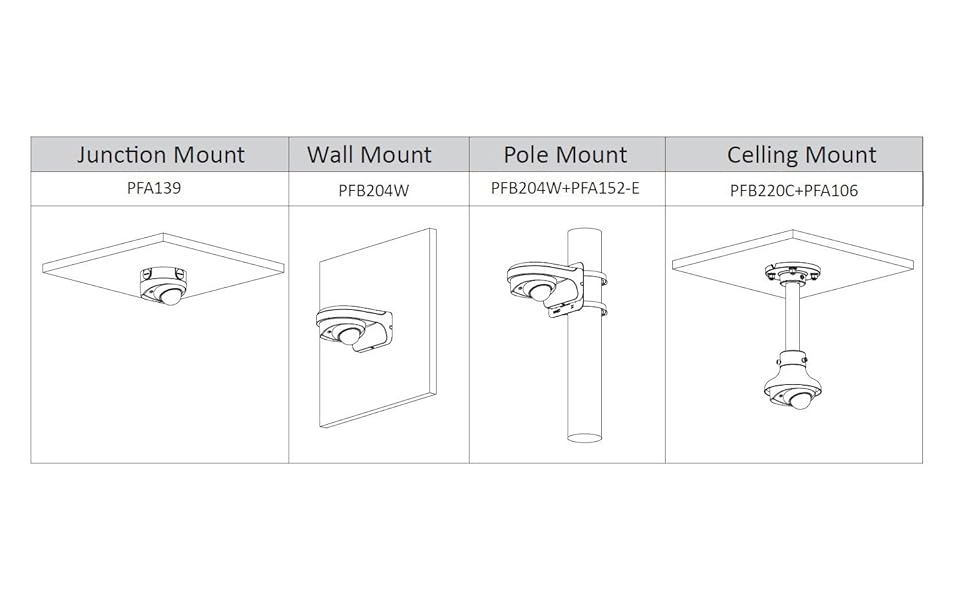 | Junction Mount | Wall Mount | Pole Mount | Celling Mount |
|---|---|---|---|
| PFA139 | PFB204W | PFB204W+PFA152-E | PFB220C+PFA106 |