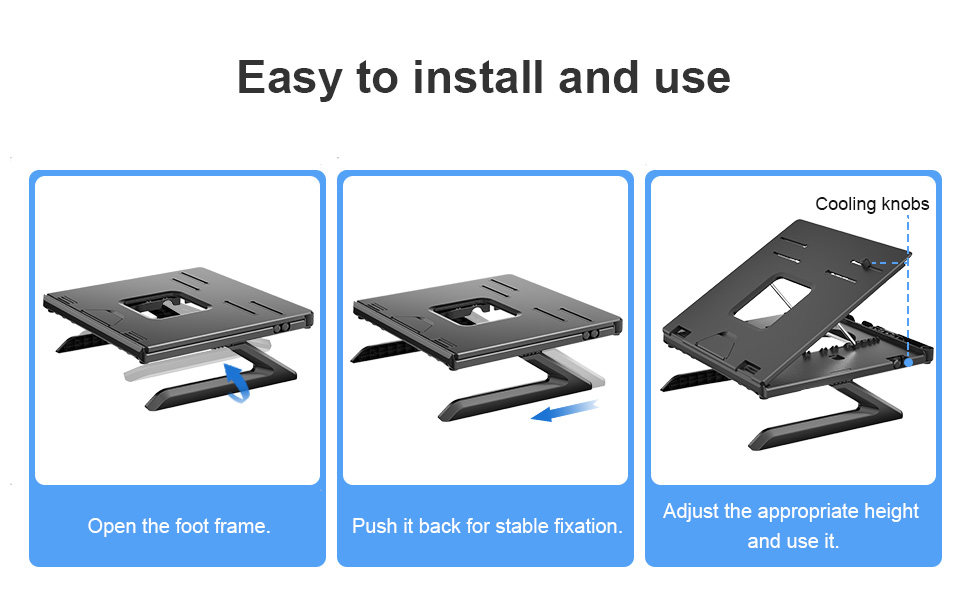 Easy to install and use

Open the foot frame.

Push it back for stable fixation.

Cooling knobs

Adjust the appropriate height and use it.