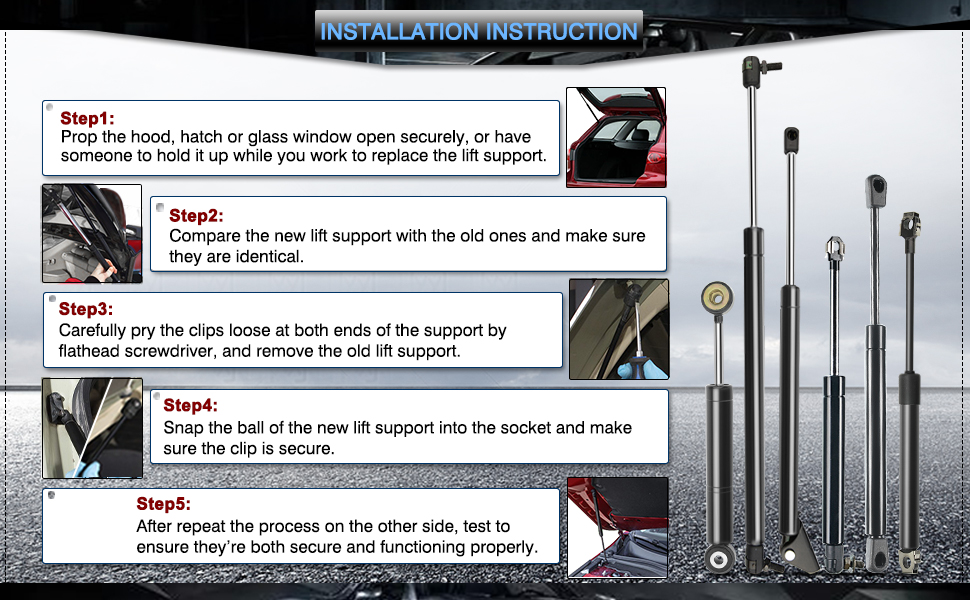 INSTALLATION INSTRUCTION

Step1:
Prop the hood, hatch or glass window open securely, or have someone to hold it up while you work to replace the lift support.

Step2:
Compare the new lift support with the old ones and make sure they are identical.

Step3:
Carefully pry the clips loose at both ends of the support by flathead screwdriver, and remove the old lift support.

Step4:
Snap the ball of the new lift support into the socket and make sure the clip is secure.

Step5:
After repeat the process on the other side, test to ensure they're both secure and functioning properly.