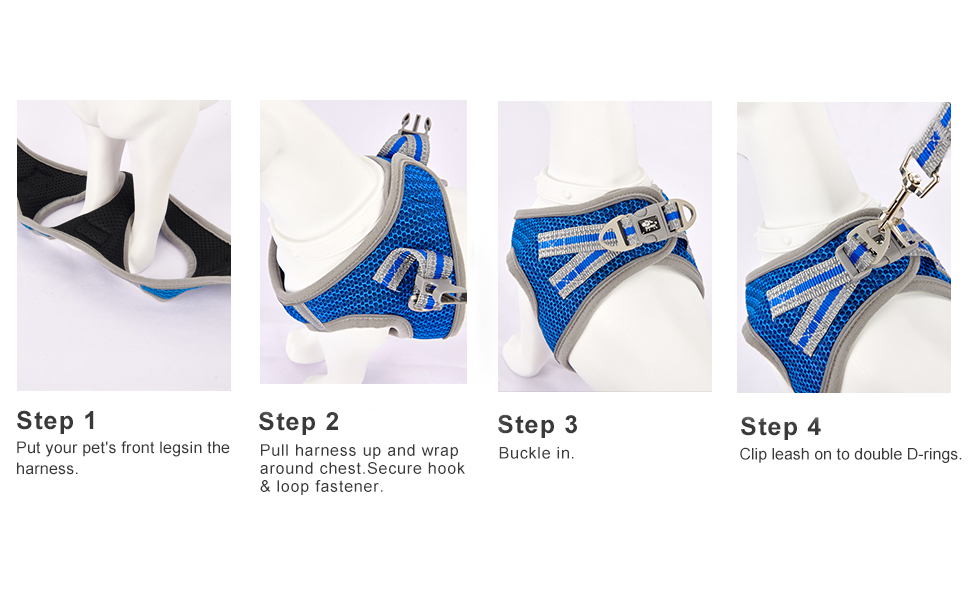 Step 1
Put your pet's front legsin the harness.

Step 2
Pull harness up and wrap around chest.Secure hook & loop fastener.

Step 3
Buckle in.

Step 4
Clip leash on to double D-rings.