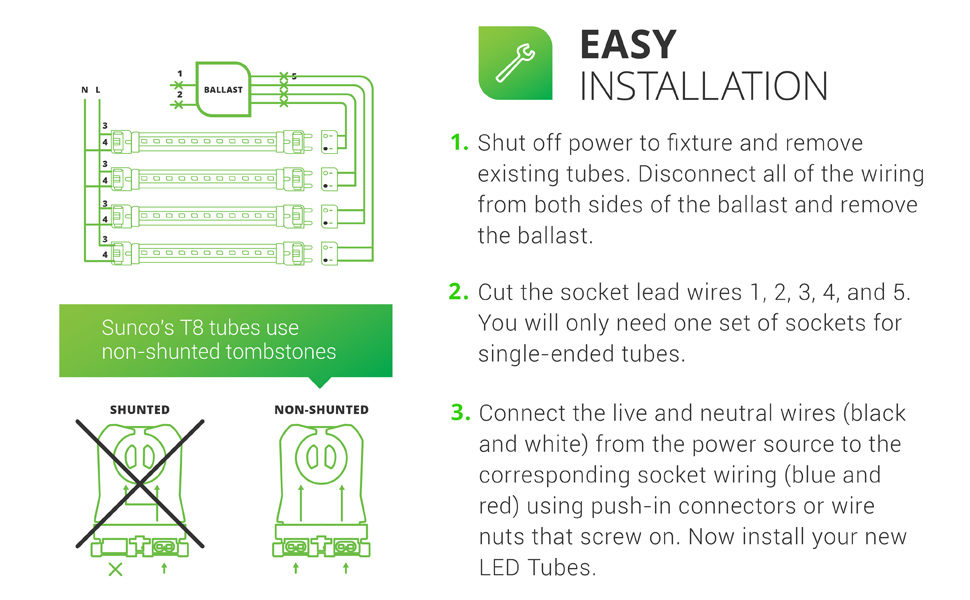 N L

1

2

BALLAST

5

3

4

3

4

3

4

3

4

Sunco's T8 tubes use non-shunted tombstones

SHUNTED

NON-SHUNTED

EASY INSTALLATION

1. Shut off power to fixture and remove existing tubes. Disconnect all of the wiring from both sides of the ballast and remove the ballast.

2. Cut the socket lead wires 1, 2, 3, 4, and 5. You will only need one set of sockets for single-ended tubes.

3. Connect the live and neutral wires (black and white) from the power source to the corresponding socket wiring (blue and red) using push-in connectors or wire nuts that screw on. Now install your new LED Tubes.