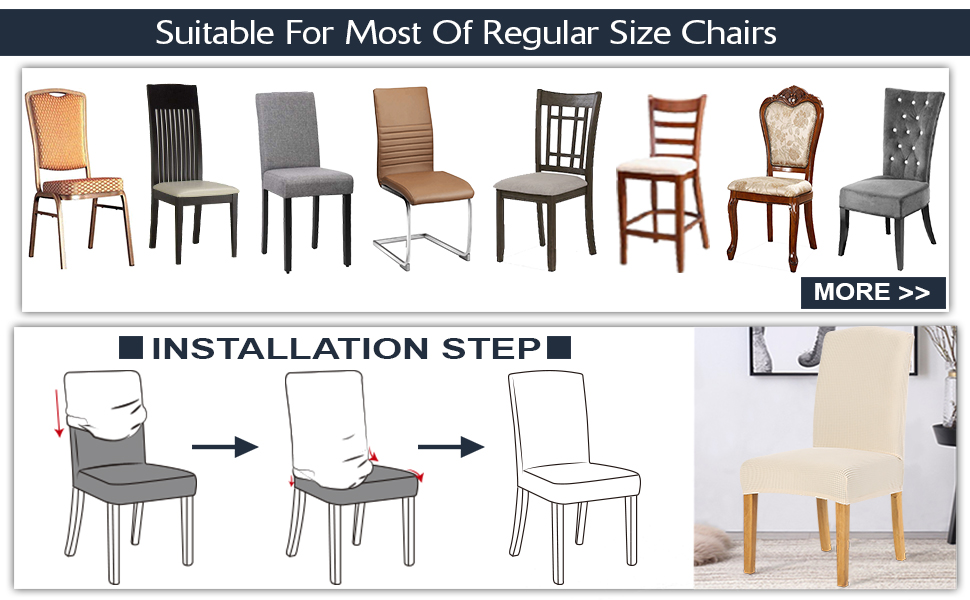 Suitable For Most Of Regular Size Chairs

MORE >>

INSTALLATION STEP