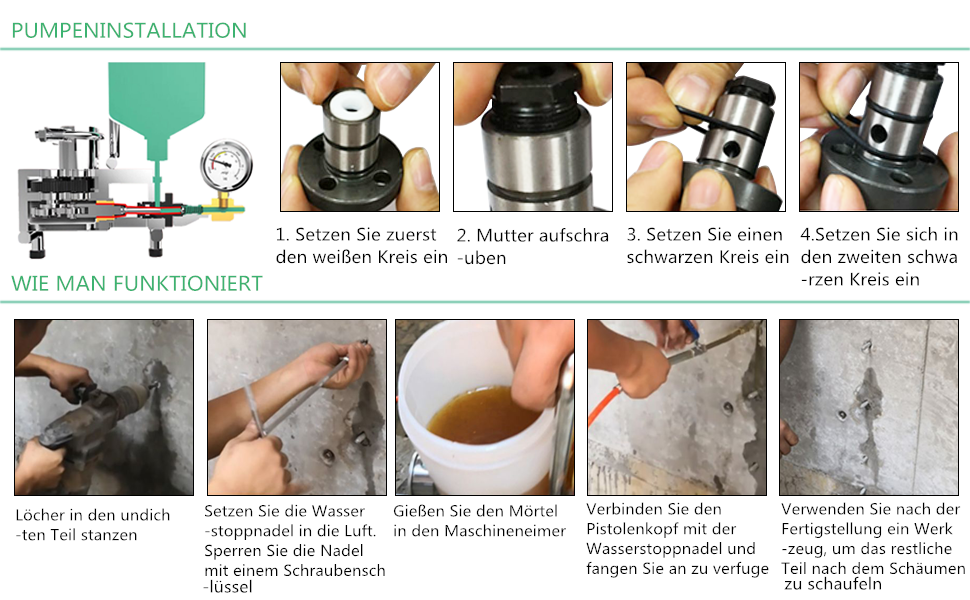 PUMPENINSTALLATION

1. Setzen Sie zuerst den weißen Kreis ein

2. Mutter aufschra -uben

3. Setzen Sie einen schwarzen Kreis ein

4.Setzen Sie sich in den zweiten schwa -rzen Kreis ein

WIE MAN FUNKTIONIERT

Löcher in den undich -ten Teil stanzen

Setzen Sie die Wasser -stoppnadel in die Luft. Sperren Sie die Nadel mit einem Schraubensch -lüssel

Gießen Sie den Mörtel in den Maschineneimer

Verbinden Sie den Pistolenkopf mit der Wasserstoppnadel und fangen Sie an zu verfuge

Verwenden Sie nach der Fertigstellung ein Werk -zeug, um das restliche Teil nach dem Schäumen zu schaufeln