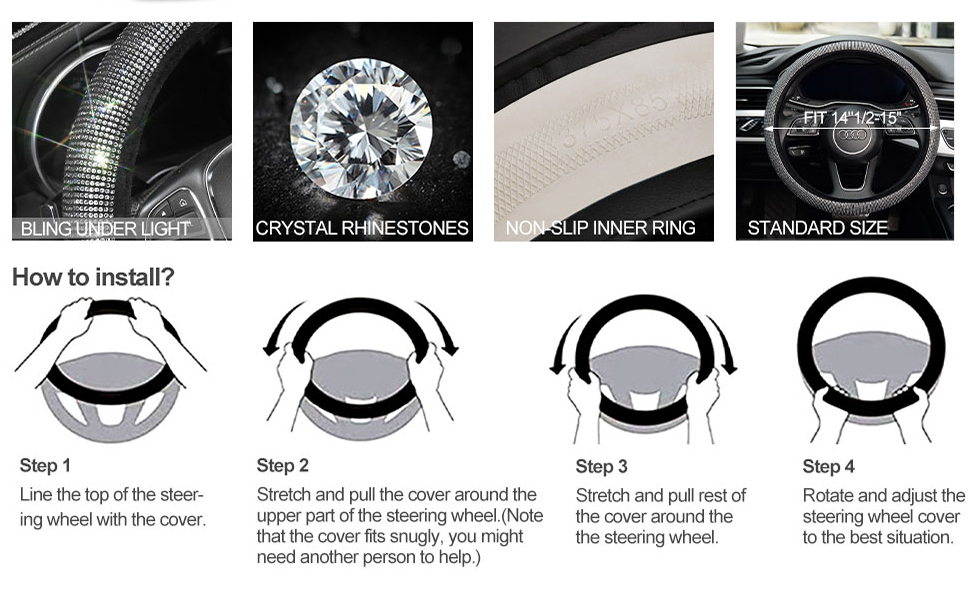 BLING UNDER LIGHT

CRYSTAL RHINESTONES

375X85

NON-SLIP INNER RING

FIT 14"1/2-15"

STANDARD SIZE

How to install?

Step 1

Line the top of the steering wheel with the cover.

Step 2

Stretch and pull the cover around the upper part of the steering wheel.(Note that the cover fits snugly, you might need another person to help.)

Step 3

Stretch and pull rest of the cover around the the steering wheel.

Step 4

Rotate and adjust the steering wheel cover to the best situation.