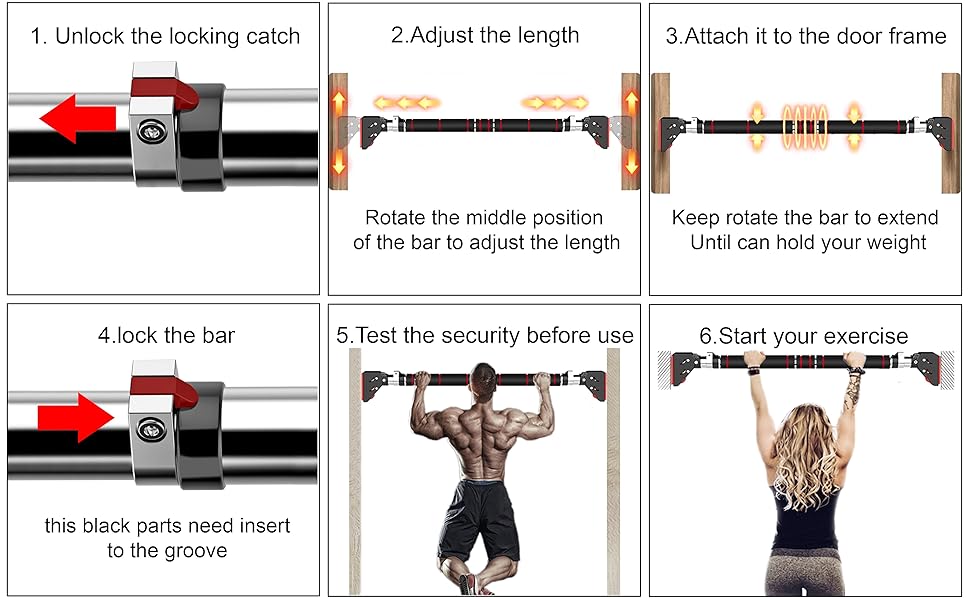 1. Unlock the locking catch

2.Adjust the length

Rotate the middle position of the bar to adjust the length

3.Attach it to the door frame

Keep rotate the bar to extend Until can hold your weight

4.lock the bar

this black parts need insert to the groove

5.Test the security before use

6.Start your exercise