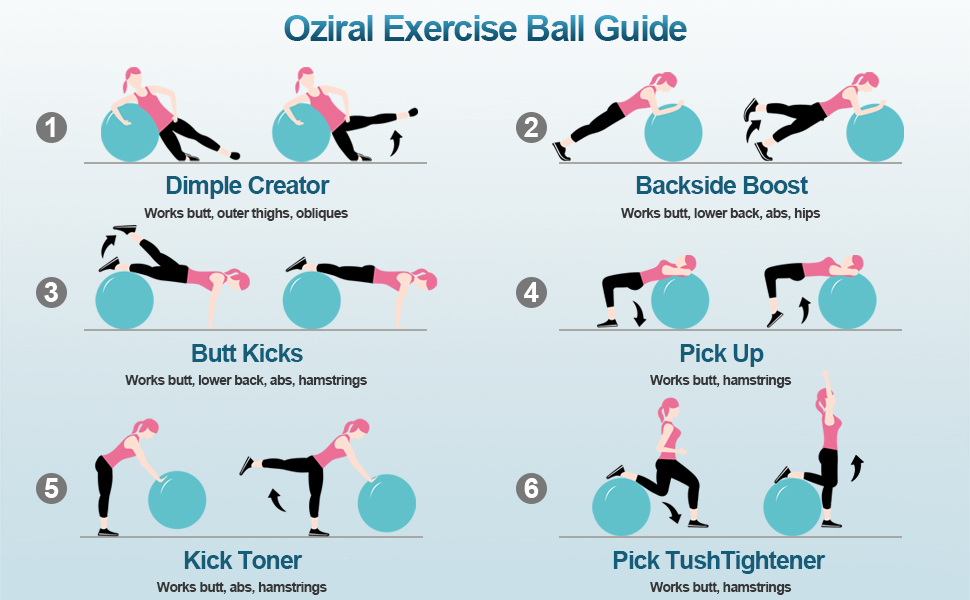 Oziral Exercise Ball Guide

1
Dimple Creator
Works butt, outer thighs, obliques

2
Backside Boost
Works butt, lower back, abs, hips

3
Butt Kicks
Works butt, lower back, abs, hamstrings

4
Pick Up
Works butt, hamstrings

5
Kick Toner
Works butt, abs, hamstrings

6
Pick TushTightener
Works butt, hamstrings