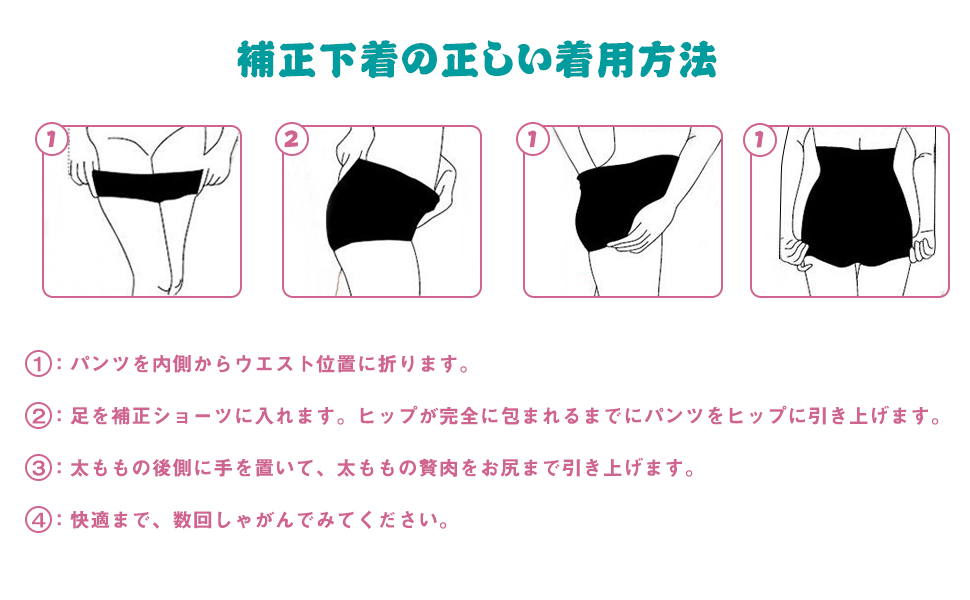 補正下着の正しい着用方法

1

2

1

1

①：パンツを内側からウエスト位置に折ります。

②：足を補正ショーツに入れます。ヒップが完全に包まれるまでにパンツをヒップに引き上げます。

③：太ももの後側に手を置いて、太ももの贅肉をお尻まで引き上げます。

④：快適まで、数回しゃがんでみてください。