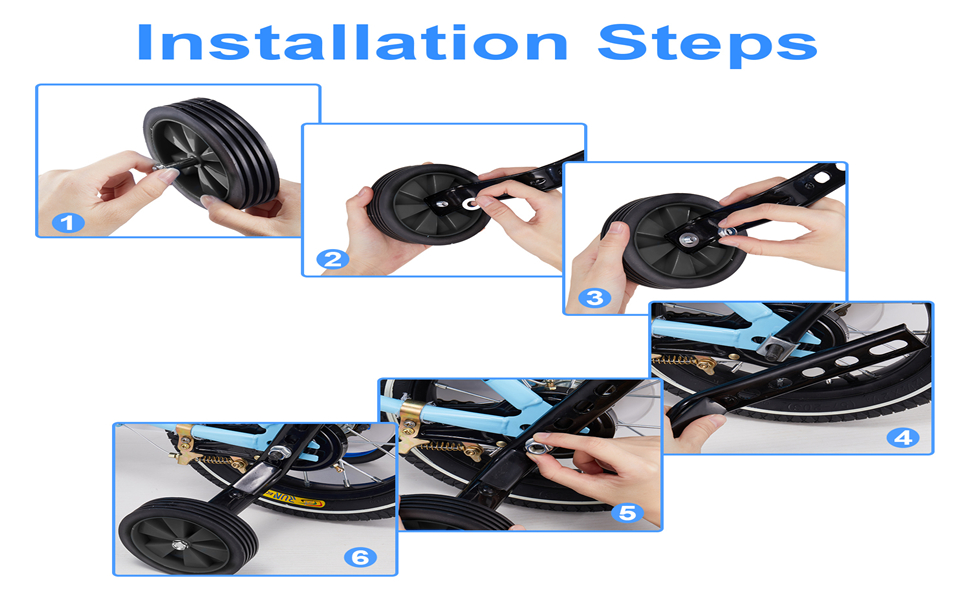 Installation Steps

1

2

3

4

5

6