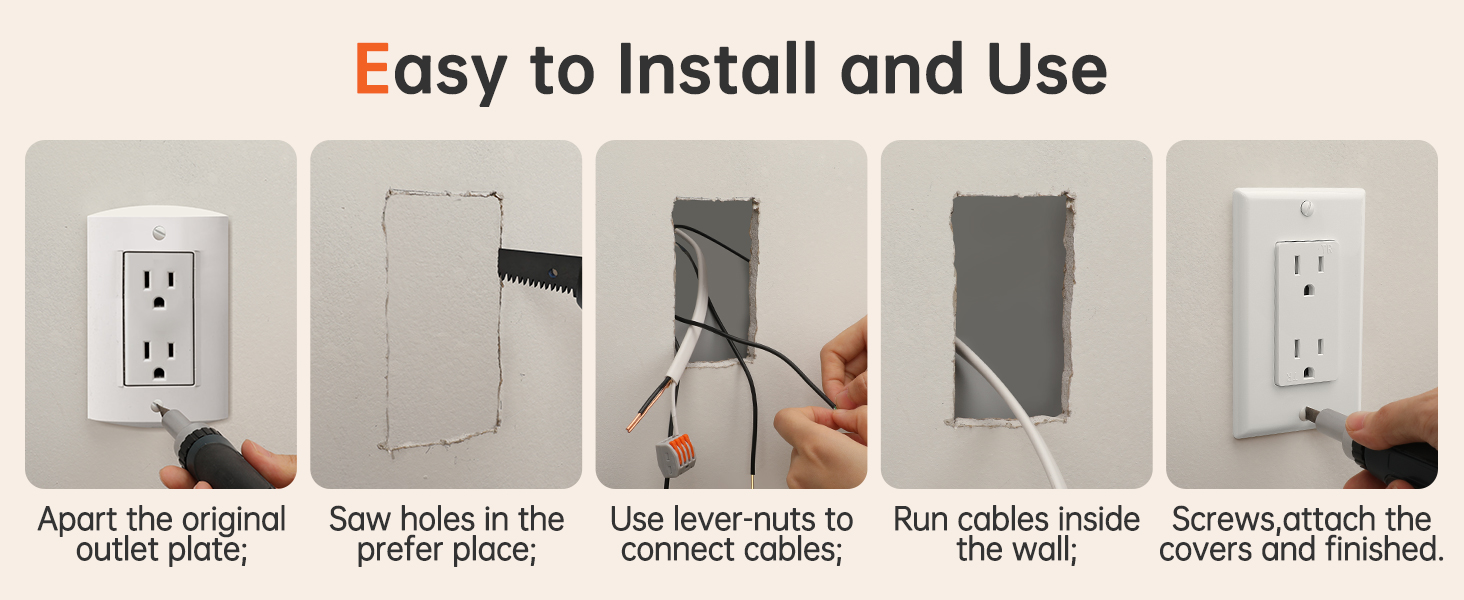 Easy to Install and Use

Apart the original outlet plate;

Saw holes in the prefer place;

Use lever-nuts to connect cables;

Run cables inside the wall;

Screws,attach the covers and finished.