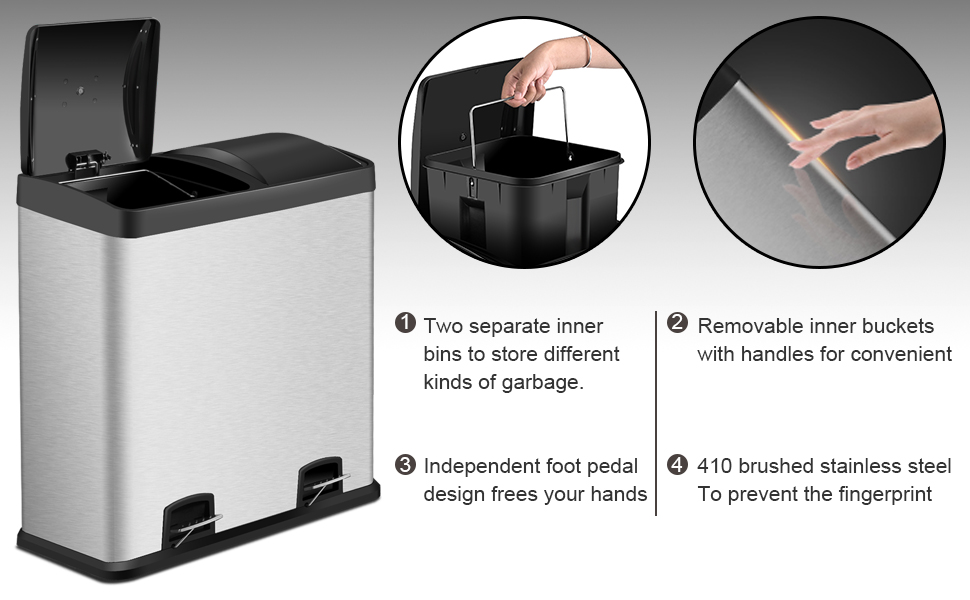 ❶ Two separate inner bins to store different kinds of garbage.

❷ Removable inner buckets with handles for convenient

❸ Independent foot pedal design frees your hands

❹ 410 brushed stainless steel To prevent the fingerprint