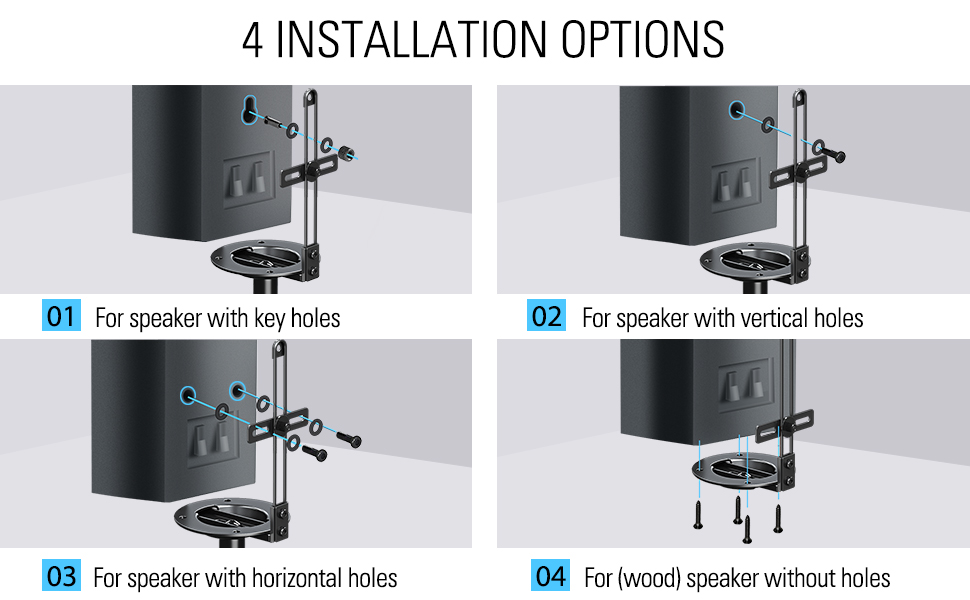 4 INSTALLATION OPTIONS

01 For speaker with key holes

02 For speaker with vertical holes

03 For speaker with horizontal holes

04 For (wood) speaker without holes