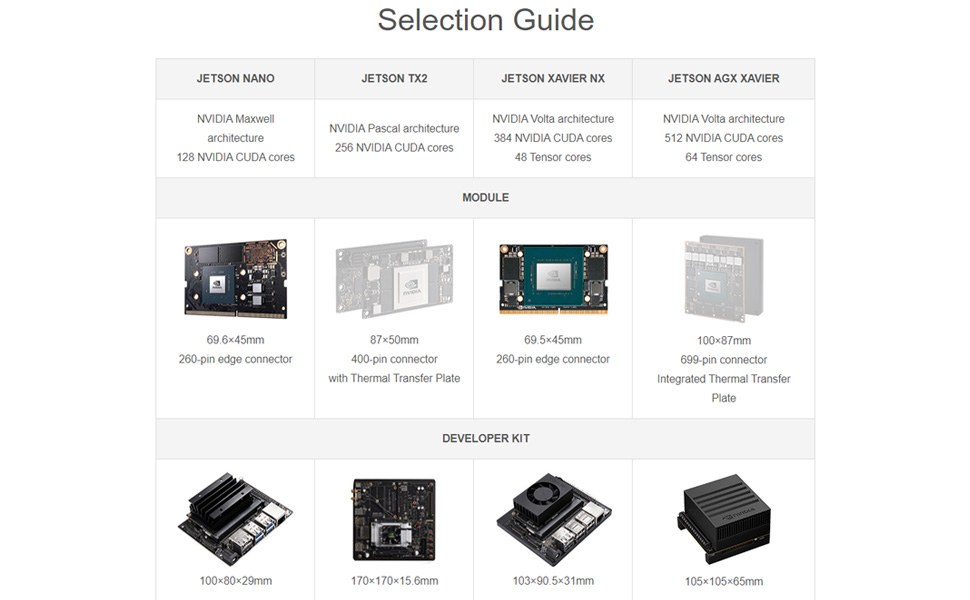 Selection Guide

| JETSON NANO | JETSON TX2 | JETSON XAVIER NX | JETSON AGX XAVIER |
|---|---|---|---|
| NVIDIA Maxwell architecture 128 NVIDIA CUDA cores | NVIDIA Pascal architecture 256 NVIDIA CUDA cores | NVIDIA Volta architecture 384 NVIDIA CUDA cores 48 Tensor cores | NVIDIA Volta architecture 512 NVIDIA CUDA cores 64 Tensor cores |
| MODULE | | | |
| 69.6×45mm 260-pin edge connector | 87×50mm 400-pin connector with Thermal Transfer Plate | 69.5×45mm 260-pin edge connector | 100×87mm 699-pin connector Integrated Thermal Transfer Plate |
| DEVELOPER KIT | | | |
| 100×80×29mm | 170×170×15.6mm | 103×90.5×31mm | 105×105×65mm |