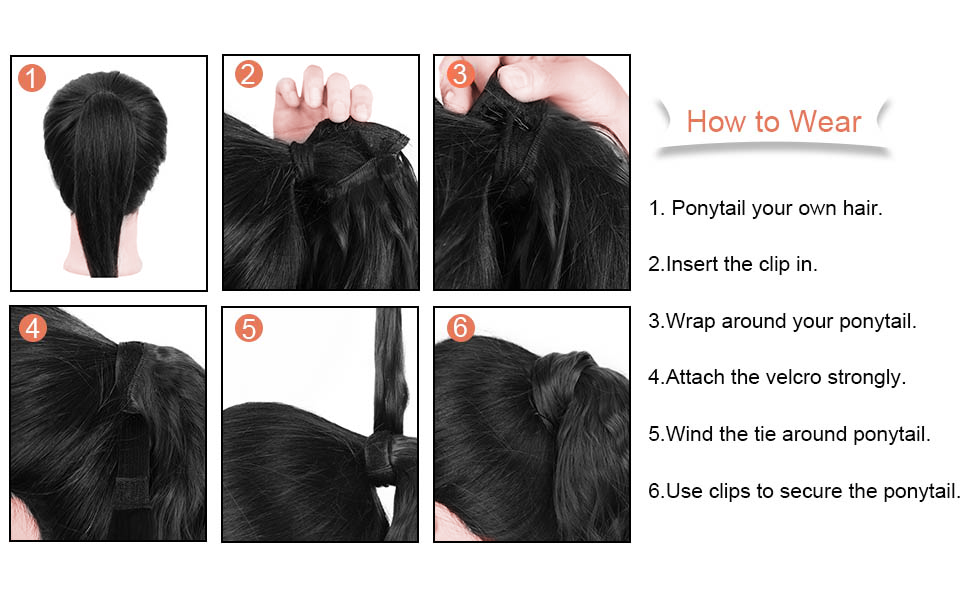 1

2

3

4

5

6

How to Wear

1. Ponytail your own hair.

2.Insert the clip in.

3.Wrap around your ponytail.

4.Attach the velcro strongly.

5.Wind the tie around ponytail.

6.Use clips to secure the ponytail.