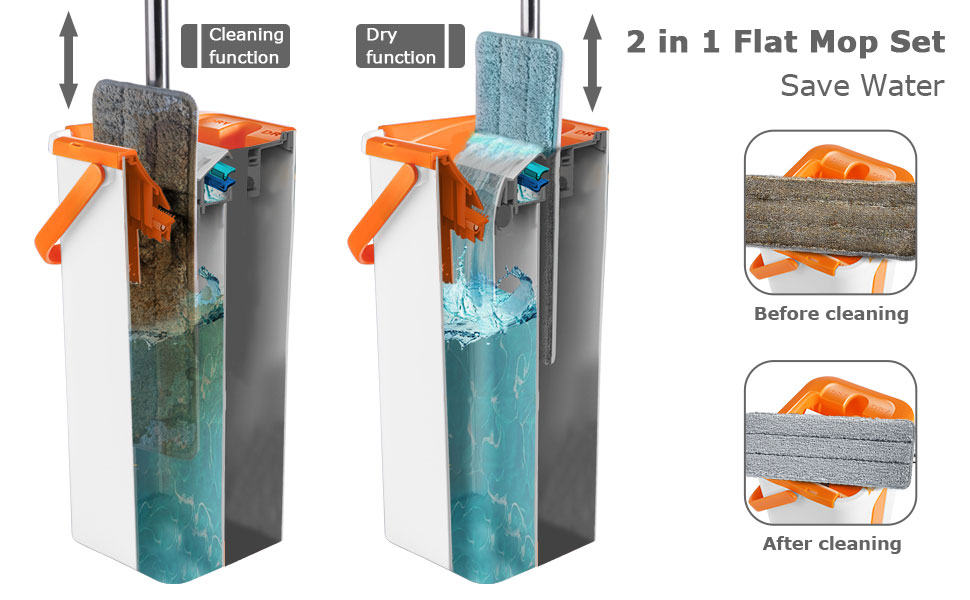 Cleaning function

Dry function

2 in 1 Flat Mop Set

Save Water

Before cleaning

After cleaning