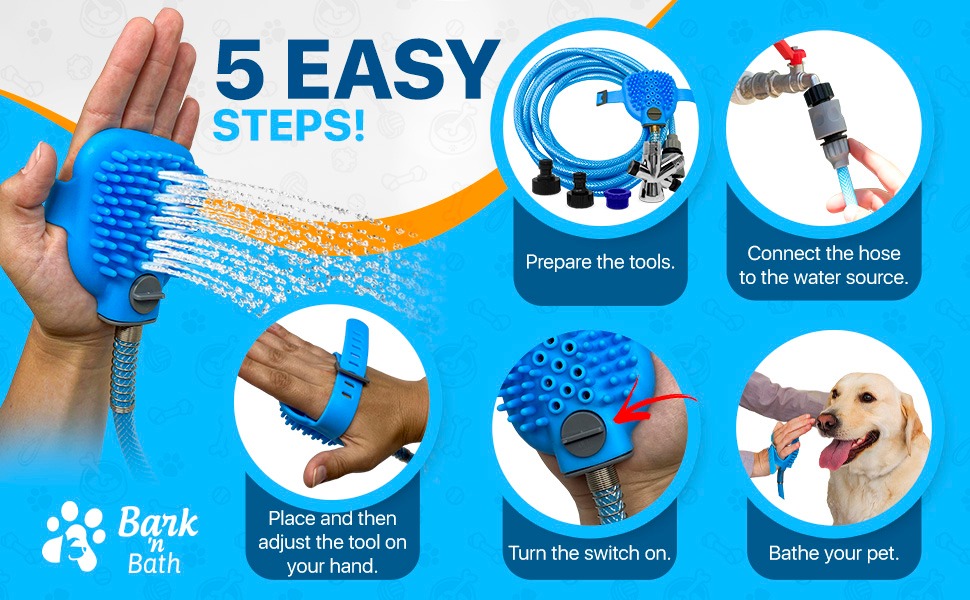 5 EASY STEPS!

Prepare the tools.

Connect the hose to the water source.

Place and then adjust the tool on your hand.

Turn the switch on.

Bathe your pet.

Bark 'n Bath