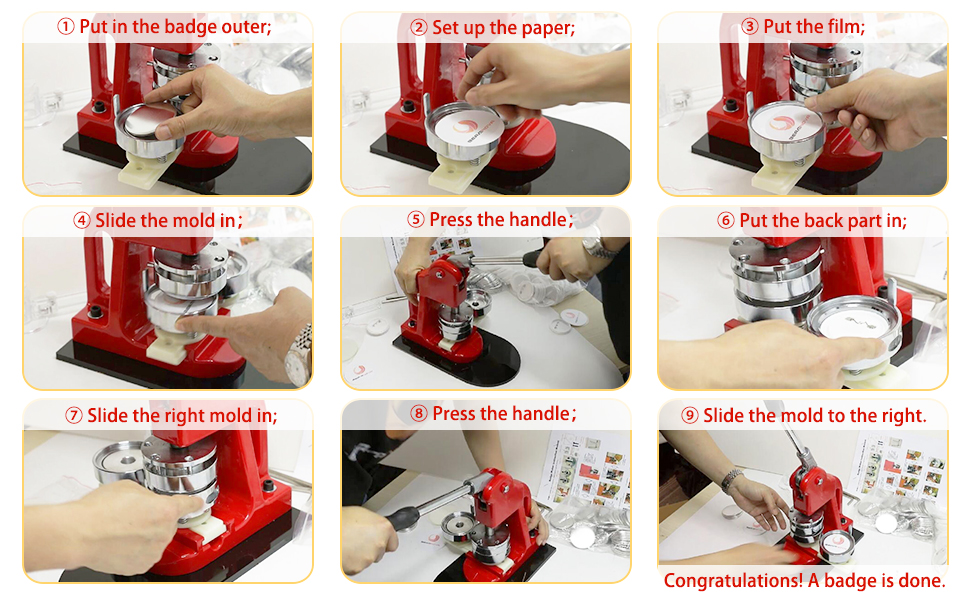 ① Put in the badge outer;

② Set up the paper;

③ Put the film;

④ Slide the mold in;

⑤ Press the handle;

⑥ Put the back part in;

⑦ Slide the right mold in;

⑧ Press the handle;

⑨ Slide the mold to the right.

Congratulations! A badge is done.