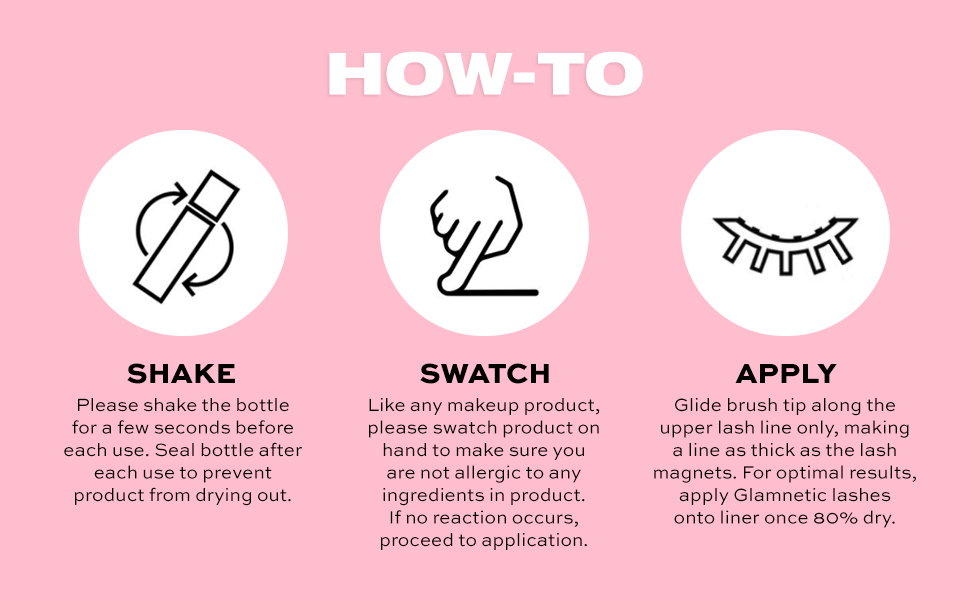 HOW-TO

SHAKE
Please shake the bottle for a few seconds before each use. Seal bottle after each use to prevent product from drying out.

SWATCH
Like any makeup product, please swatch product on hand to make sure you are not allergic to any ingredients in product. If no reaction occurs, proceed to application.

APPLY
Glide brush tip along the upper lash line only, making a line as thick as the lash magnets. For optimal results, apply Glamnetic lashes onto liner once 80% dry.