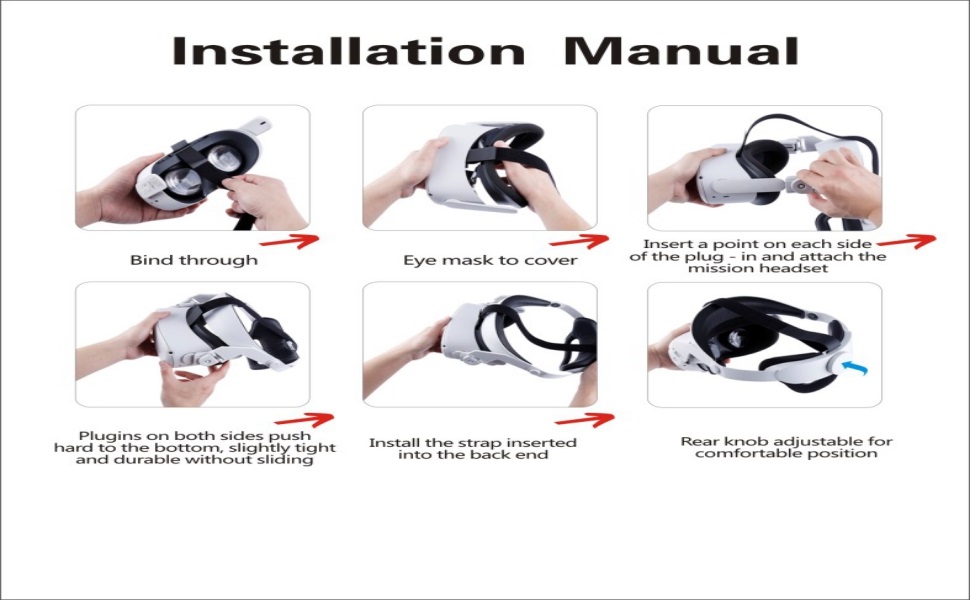 Installation Manual

Bind through

Eye mask to cover

Insert a point on each side of the plug - in and attach the mission headset

Plugins on both sides push hard to the bottom, slightly tight and durable without sliding

Install the strap inserted into the back end

Rear knob adjustable for comfortable position