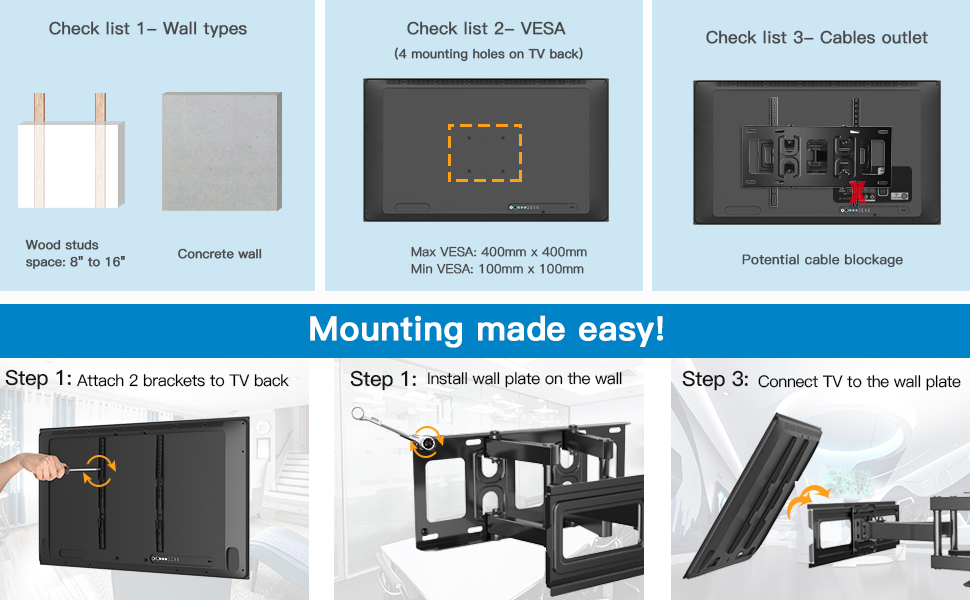 Check list 1– Wall types

Wood studs space: 8" to 16"

Concrete wall

Check list 2– VESA
(4 mounting holes on TV back)

Max VESA: 400mm x 400mm
Min VESA: 100mm x 100mm

Check list 3– Cables outlet

Potential cable blockage

Mounting made easy!

Step 1: Attach 2 brackets to TV back

Step 1: Install wall plate on the wall

Step 3: Connect TV to the wall plate