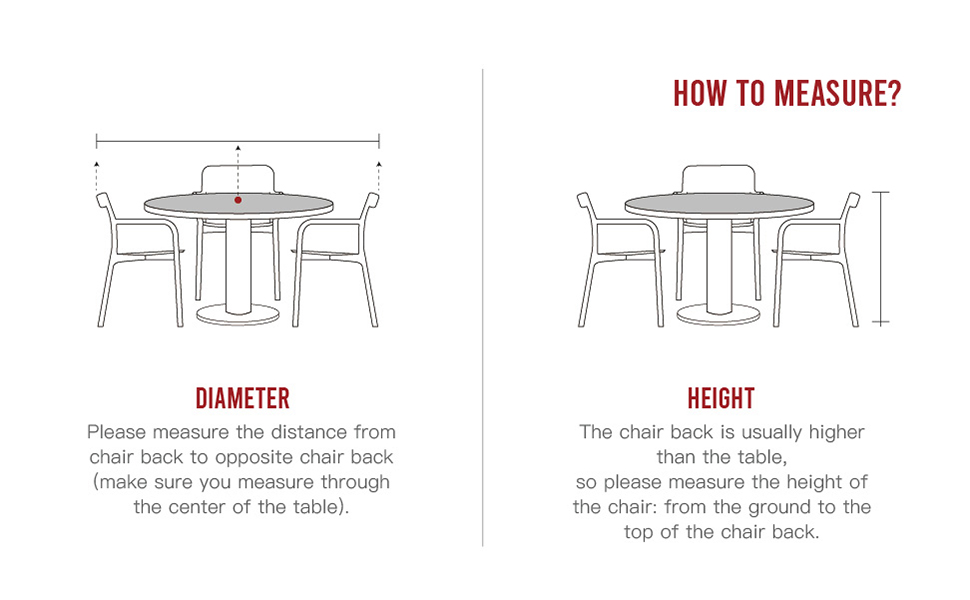 HOW TO MEASURE?

DIAMETER

Please measure the distance from chair back to opposite chair back (make sure you measure through the center of the table).

HEIGHT

The chair back is usually higher than the table,
so please measure the height of the chair: from the ground to the top of the chair back.