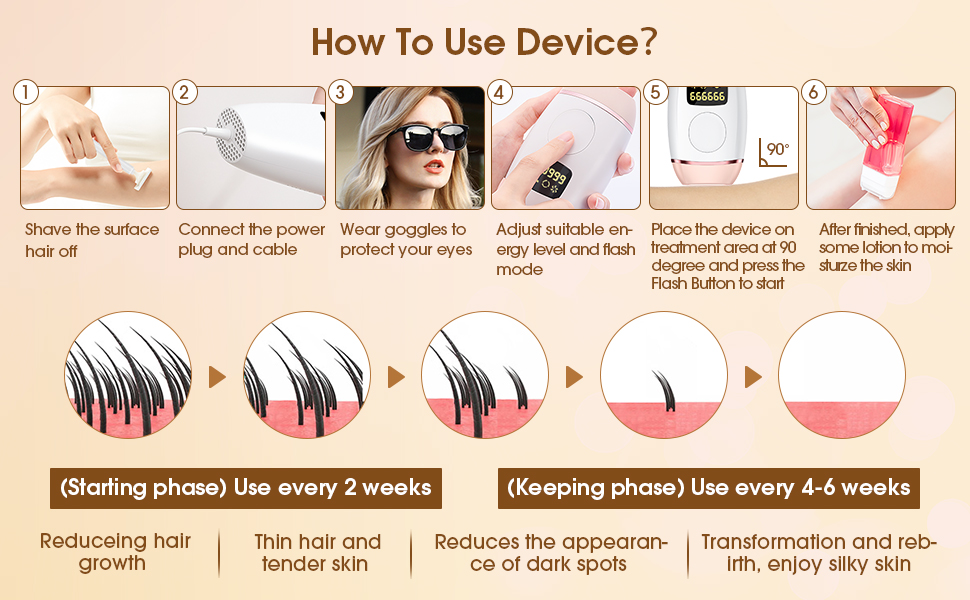 How To Use Device?

1
Shave the surface hair off

2
Connect the power plug and cable

3
Wear goggles to protect your eyes

4
999
Adjust suitable energy level and flash mode

5
666666
90°
Place the device on treatment area at 90 degree and press the Flash Button to start

6
After finished, apply some lotion to moisturze the skin

(Starting phase) Use every 2 weeks

(Keeping phase) Use every 4-6 weeks

Reduceing hair growth

Thin hair and tender skin

Reduces the appearance of dark spots

Transformation and rebirth, enjoy silky skin