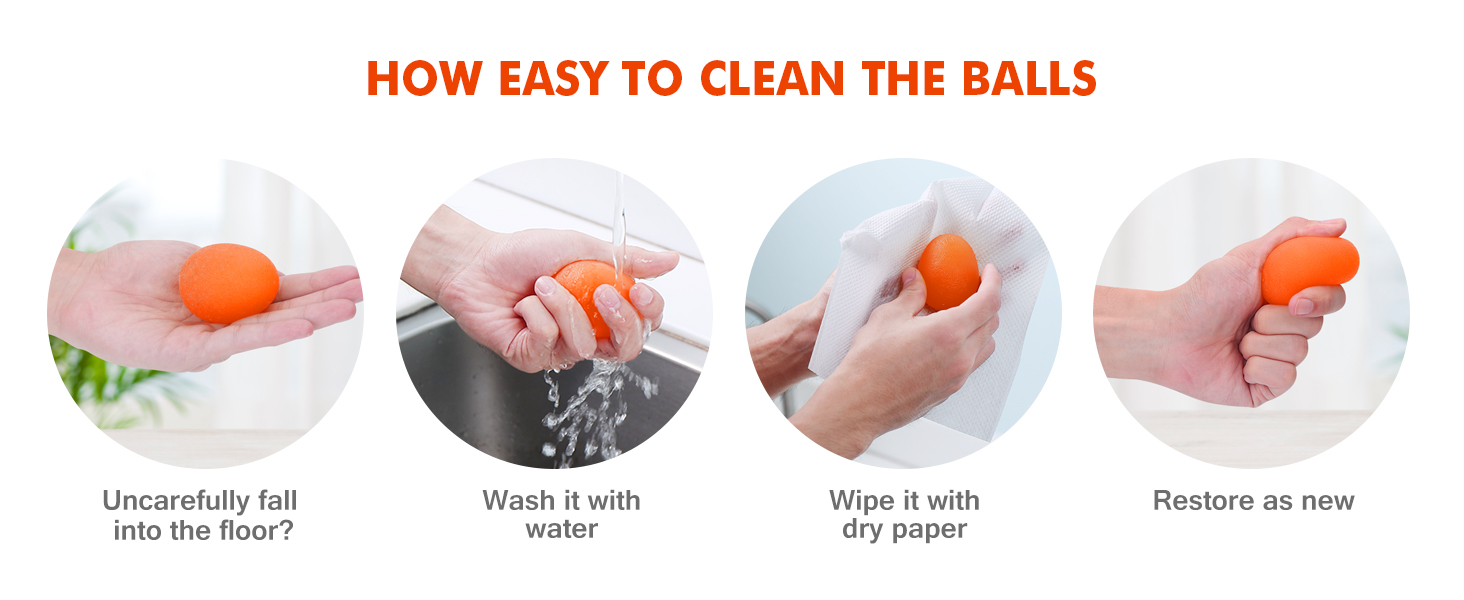 HOW EASY TO CLEAN THE BALLS

Uncarefully fall into the floor?

Wash it with water

Wipe it with dry paper

Restore as new