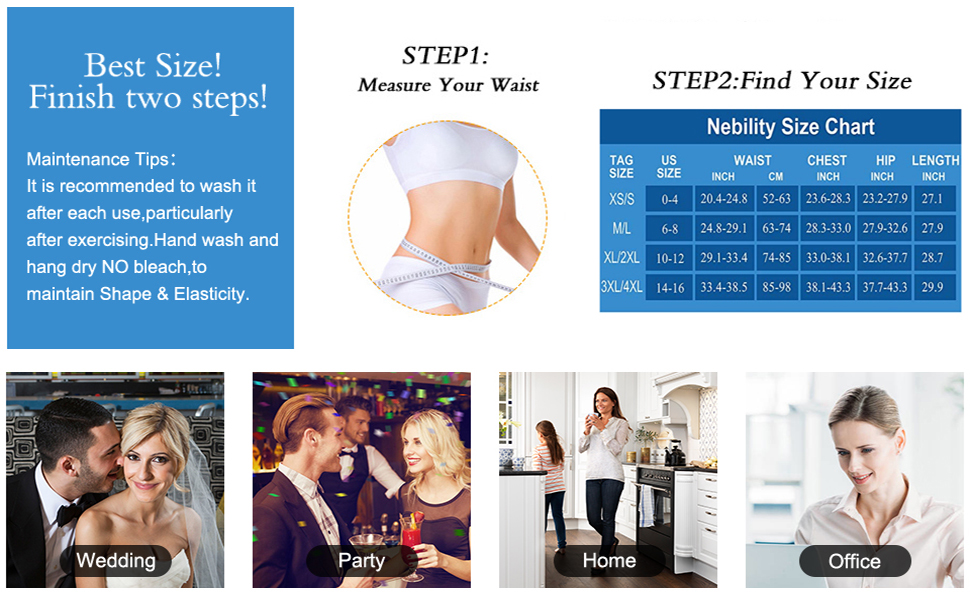 Best Size!
Finish two steps!

Maintenance Tips:
It is recommended to wash it after each use,particularly after exercising.Hand wash and hang dry NO bleach,to maintain Shape & Elasticity.

STEP1:
Measure Your Waist

STEP2:Find Your Size

Nebility Size Chart

| TAG SIZE | US SIZE | WAIST INCH | WAIST CM | CHEST INCH | HIP INCH | LENGTH INCH |
|---|---|---|---|---|---|---|
| XS/S | 0-4 | 20.4-24.8 | 52-63 | 23.6-28.3 | 23.2-27.9 | 27.1 |
| M/L | 6-8 | 24.8-29.1 | 63-74 | 28.3-33.0 | 27.9-32.6 | 27.9 |
| XL/2XL | 10-12 | 29.1-33.4 | 74-85 | 33.0-38.1 | 32.6-37.7 | 28.7 |
| 3XL/4XL | 14-16 | 33.4-38.5 | 85-98 | 38.1-43.3 | 37.7-43.3 | 29.9 |

Wedding

Party

Home

Office