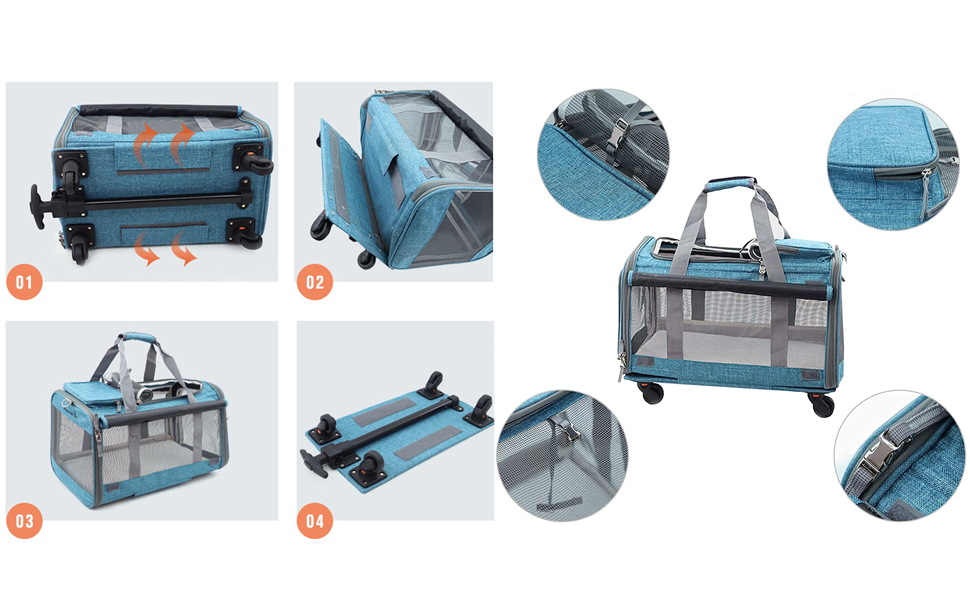 01

02

03

04